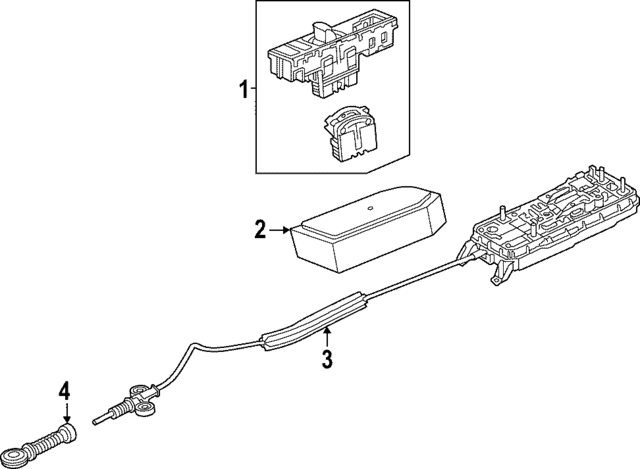 1
2
3
4