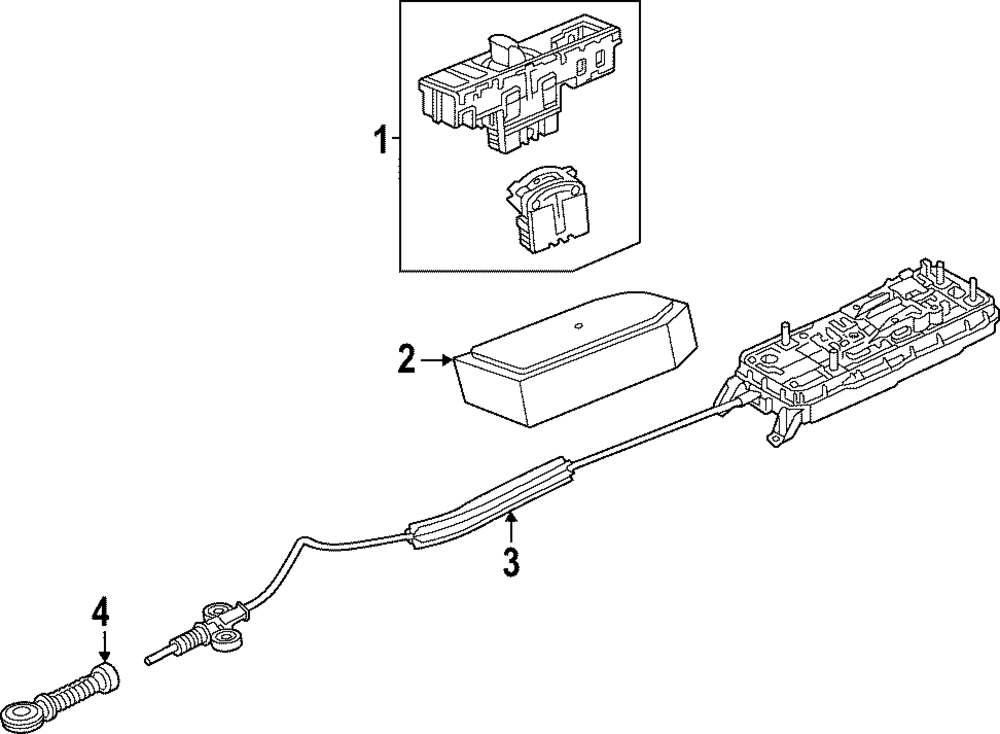 1
2
3
4