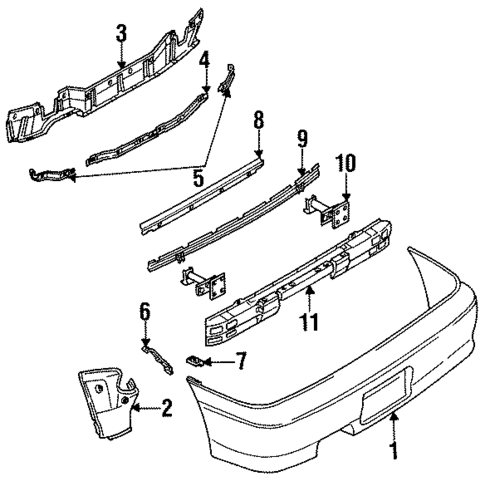 3
4
8
9
10
5
11
6
7
2
1