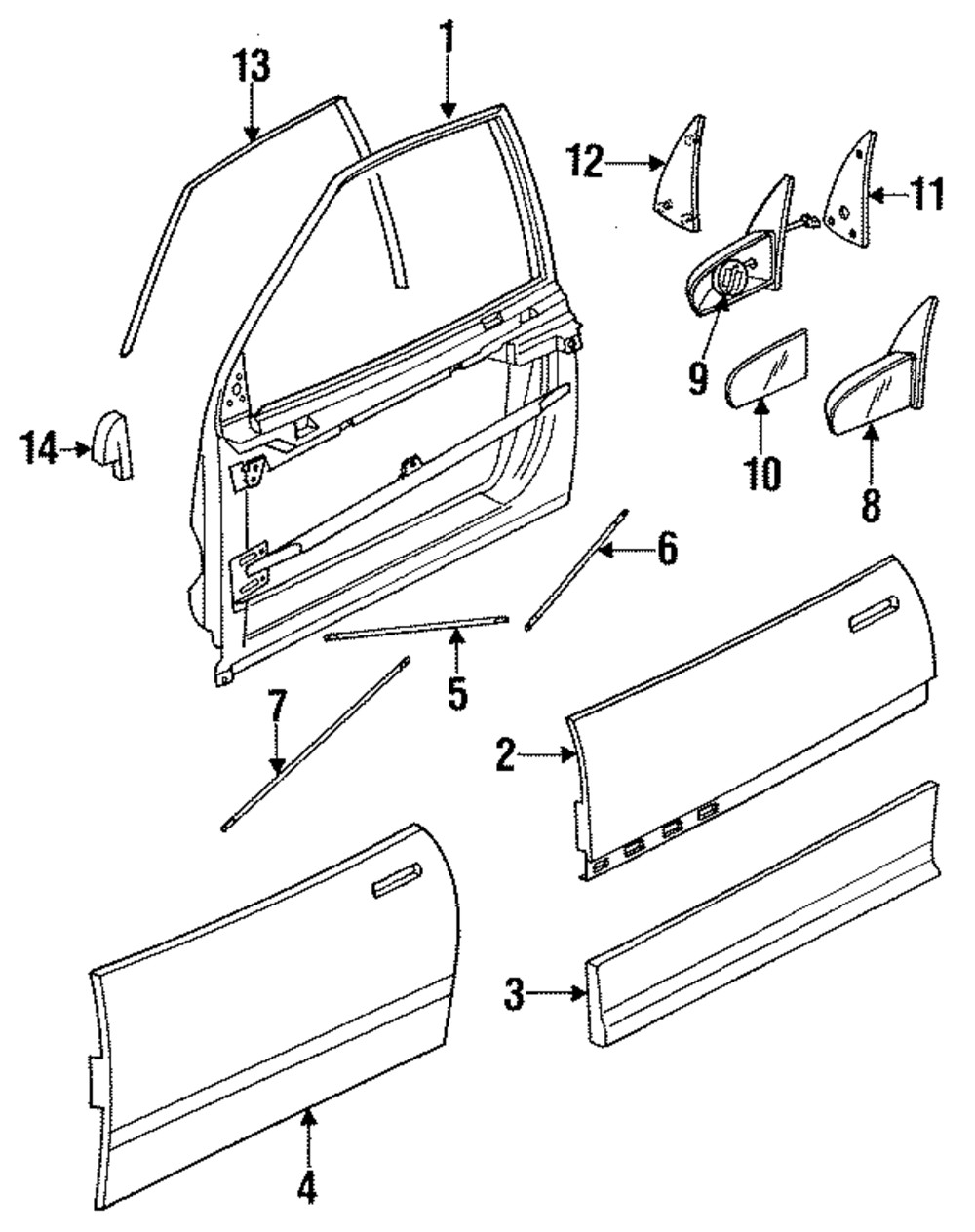 13
1
12
11
9
10
8
14
6
5
7
2
3
4