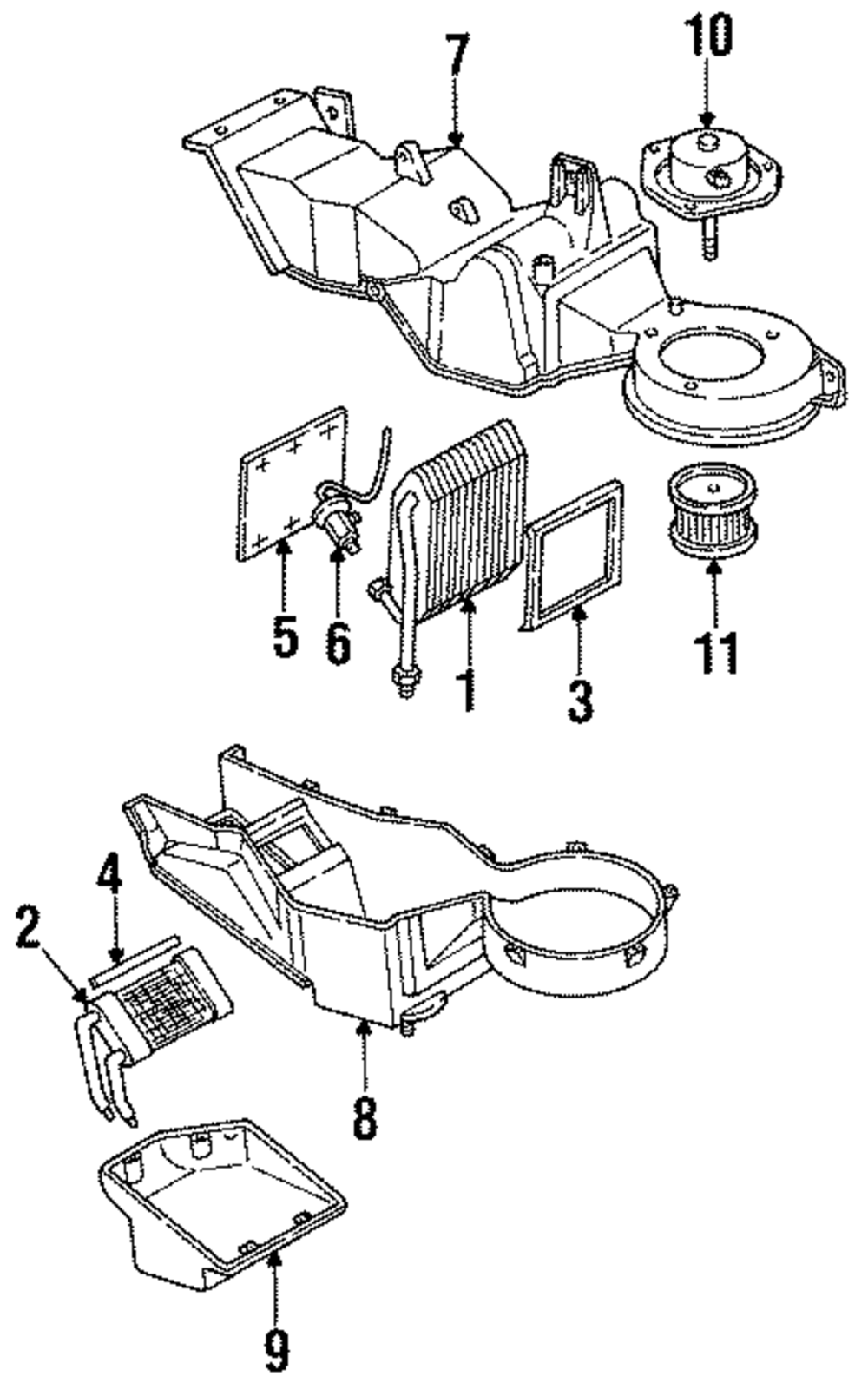 7
10
5
6
1
3
11
4
2
8
9