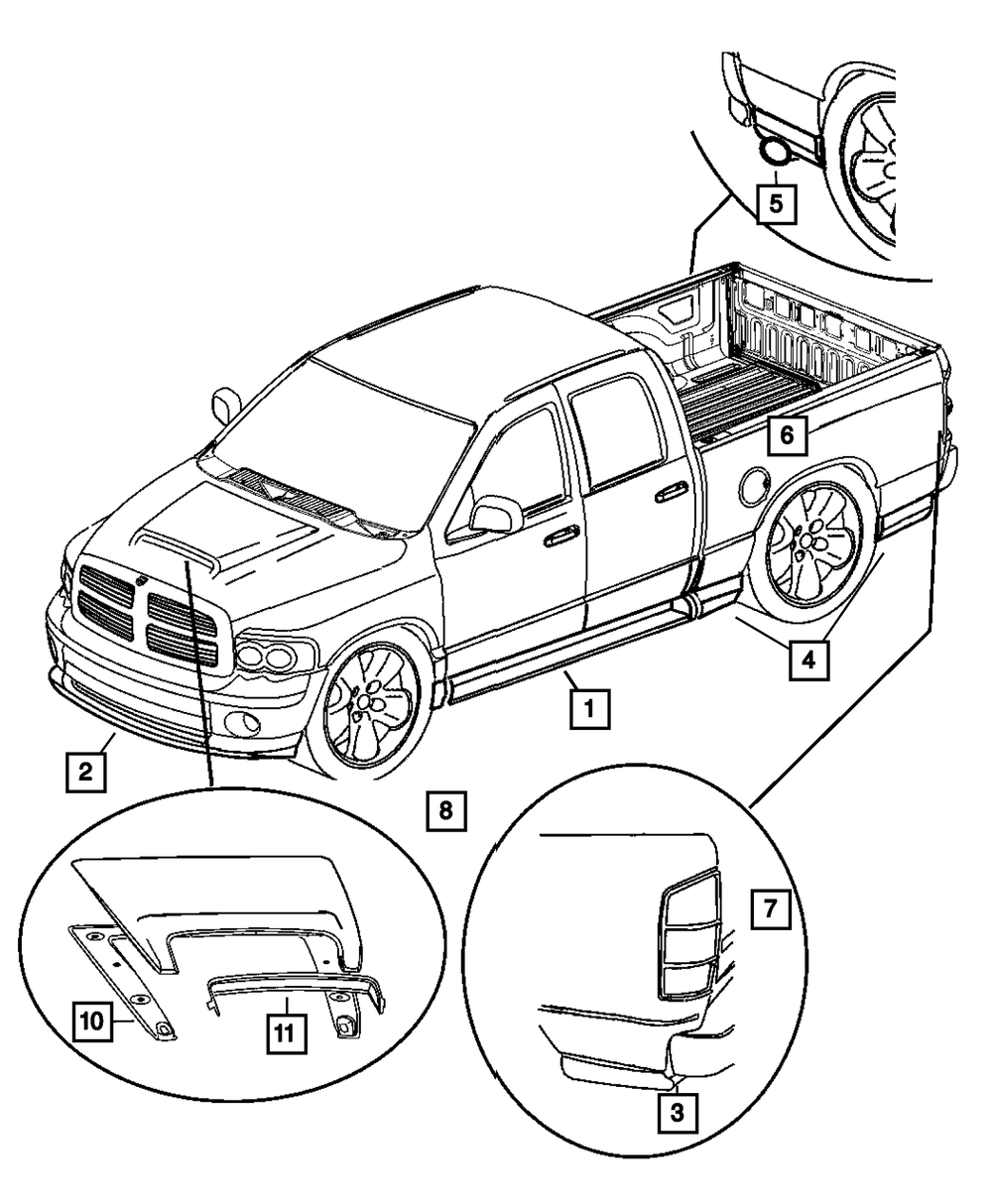 5
6
4
1
2
8
7
10
11
3