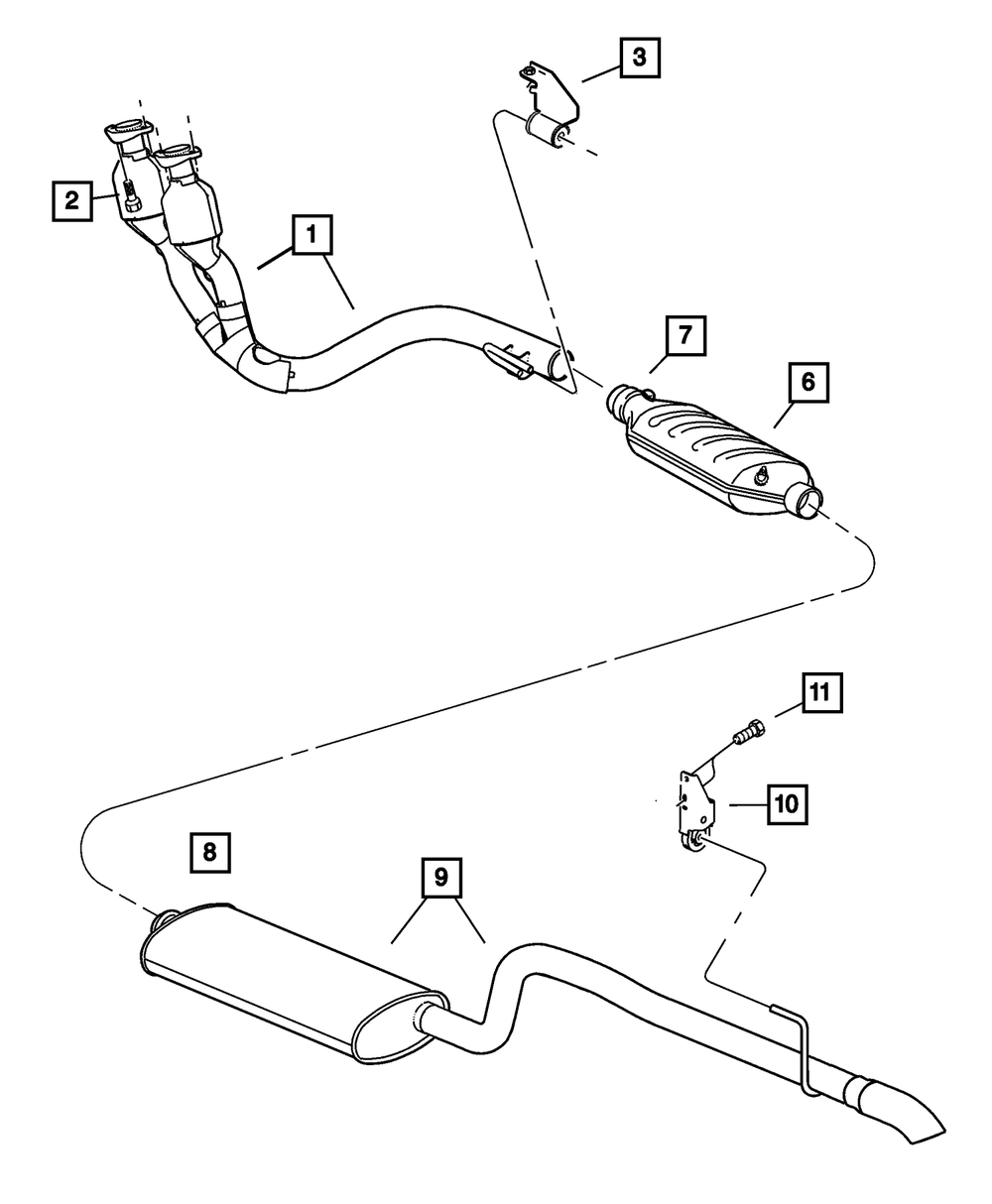 3
2
1
7
6
11
10
8
9