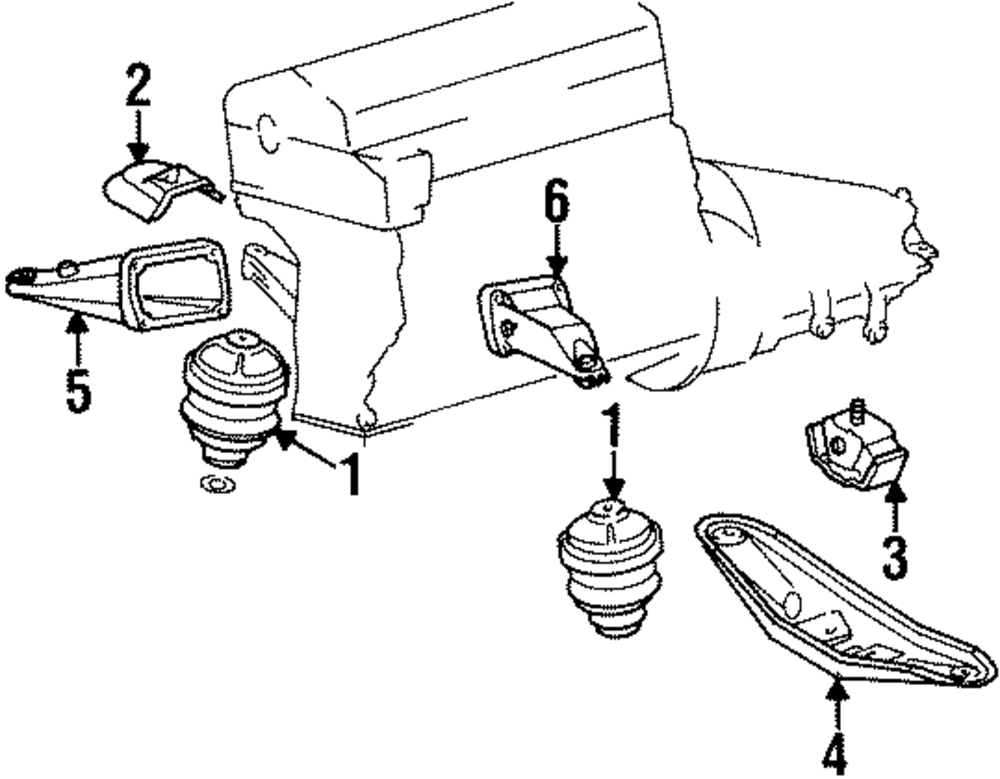 2
6
5
1
1
3
4