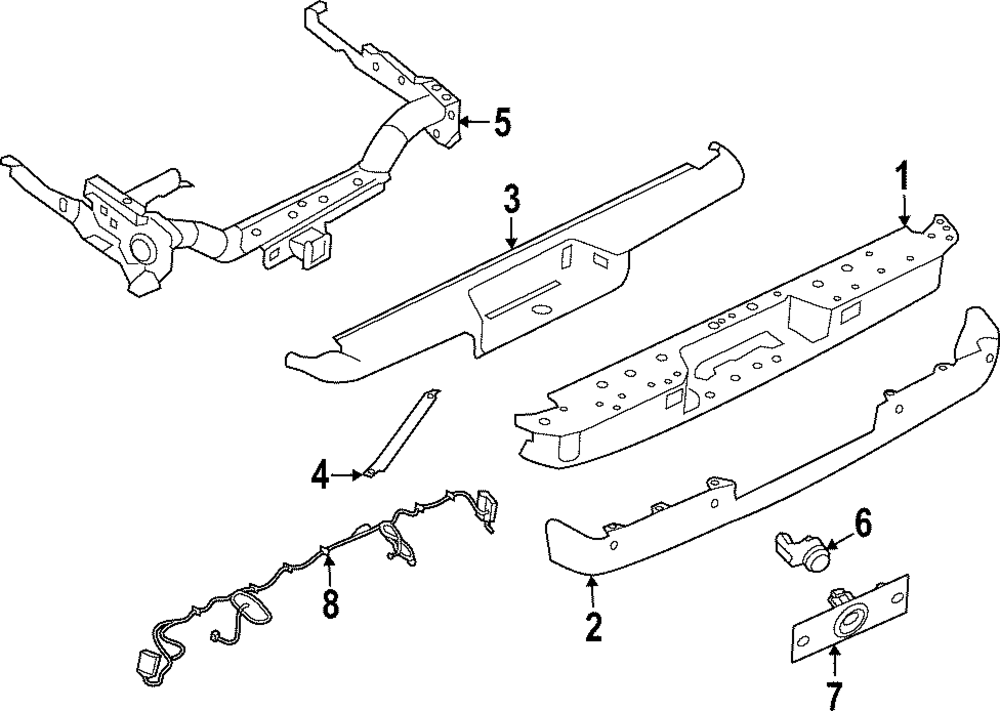 5
3
1
4
6
8
2
7