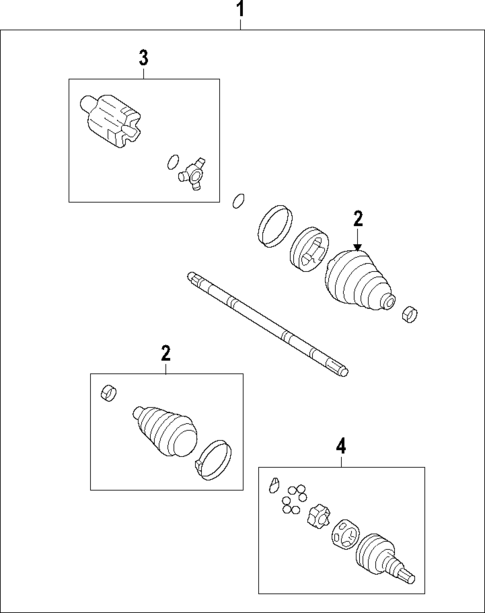 1
3
2
2
4