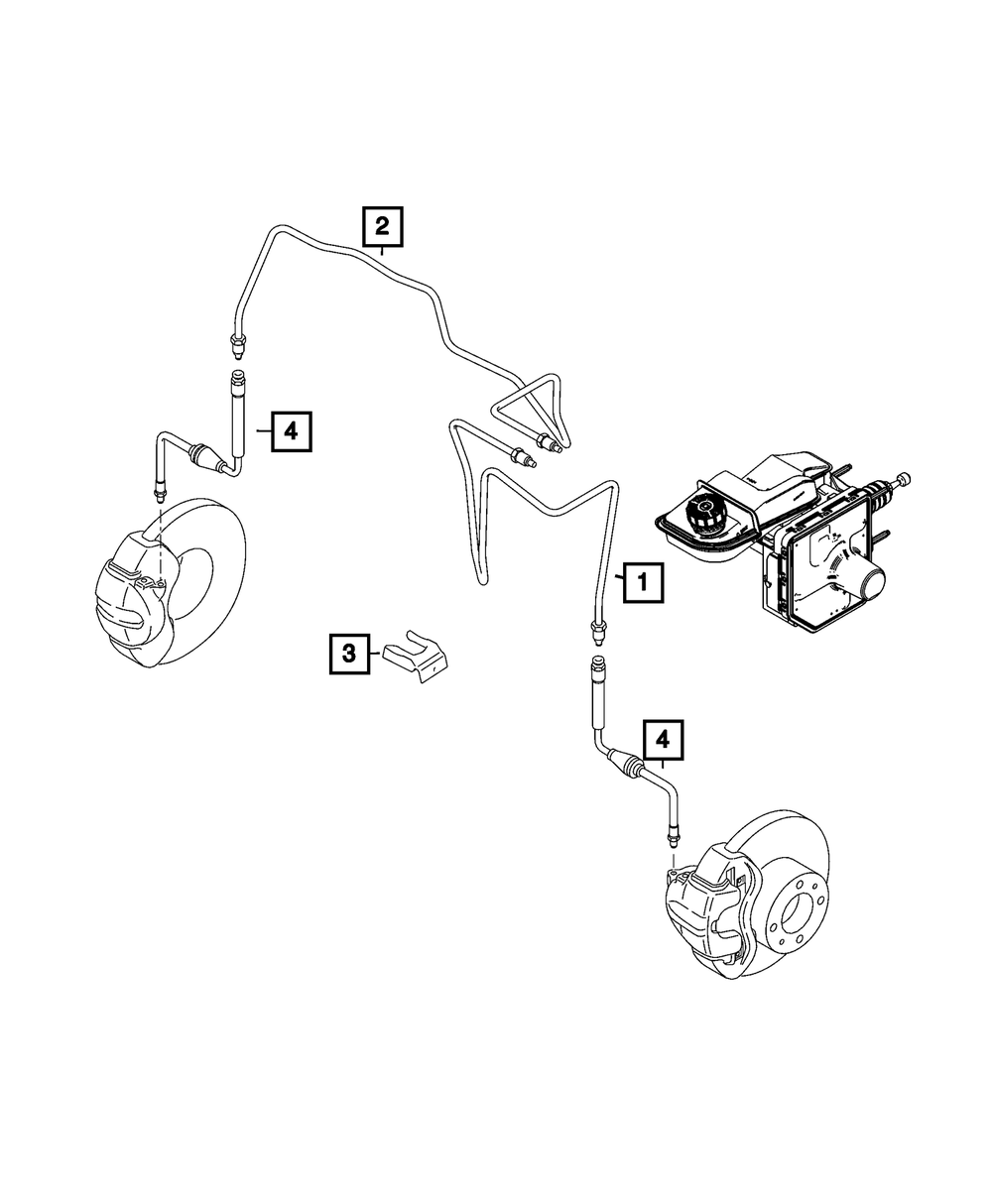 2
4
1
3
4