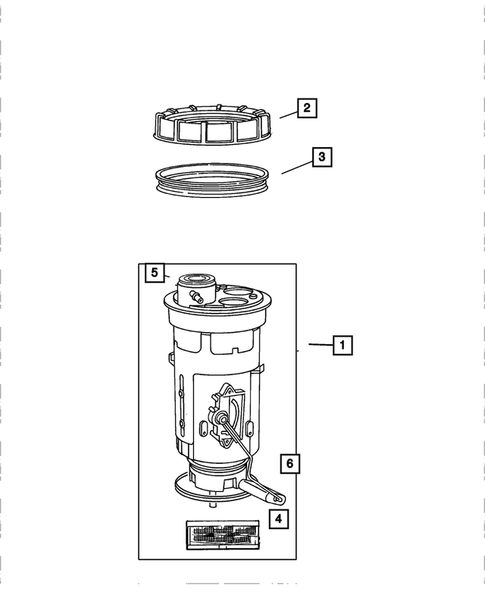 2
3
5
1
6
4