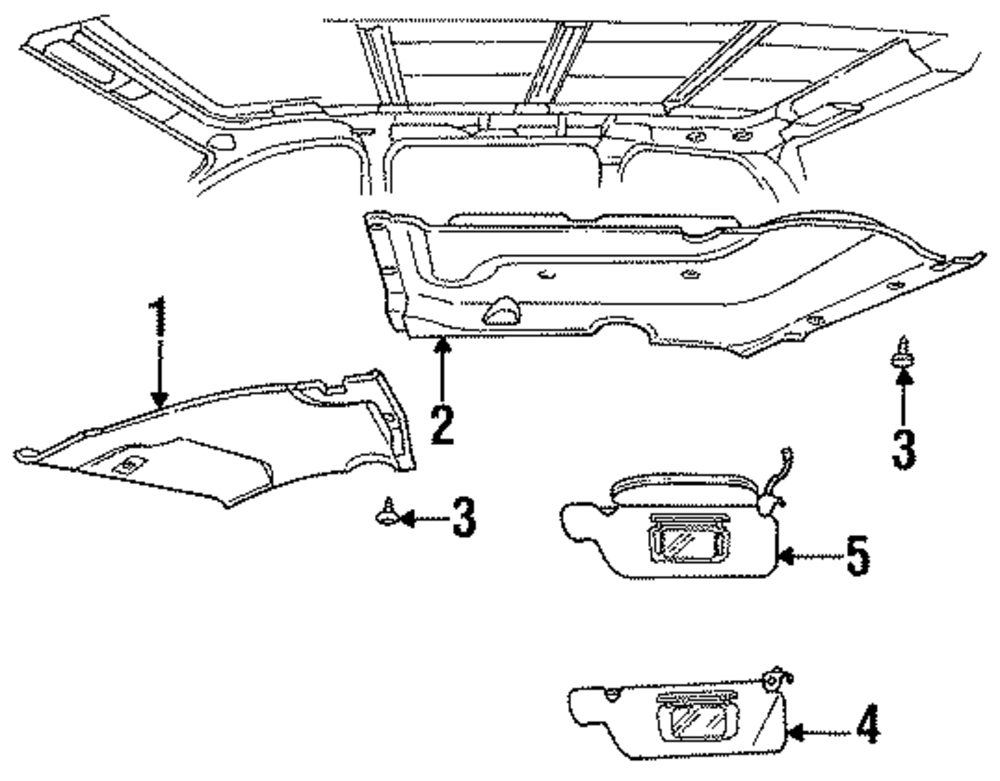 1
2
3
3
5
4