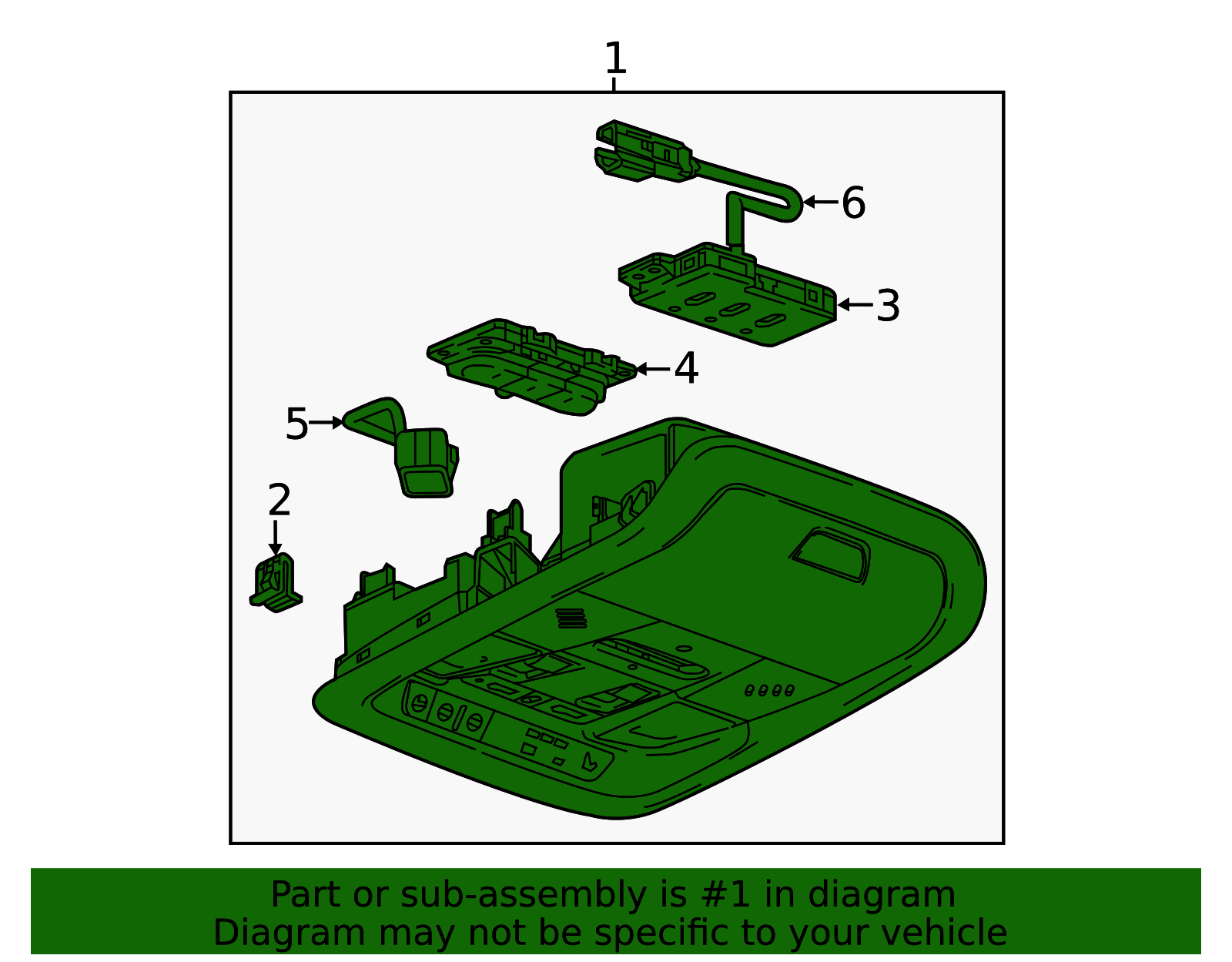 1

6

3

4

5

2

Part or sub-assembly is #1 in diagram
Diagram may not be specific to your vehicle