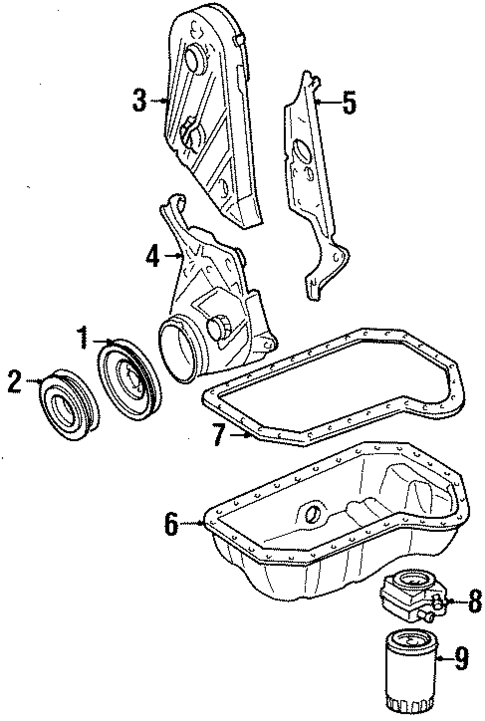 3
5
4
1
2
7
6
8
9