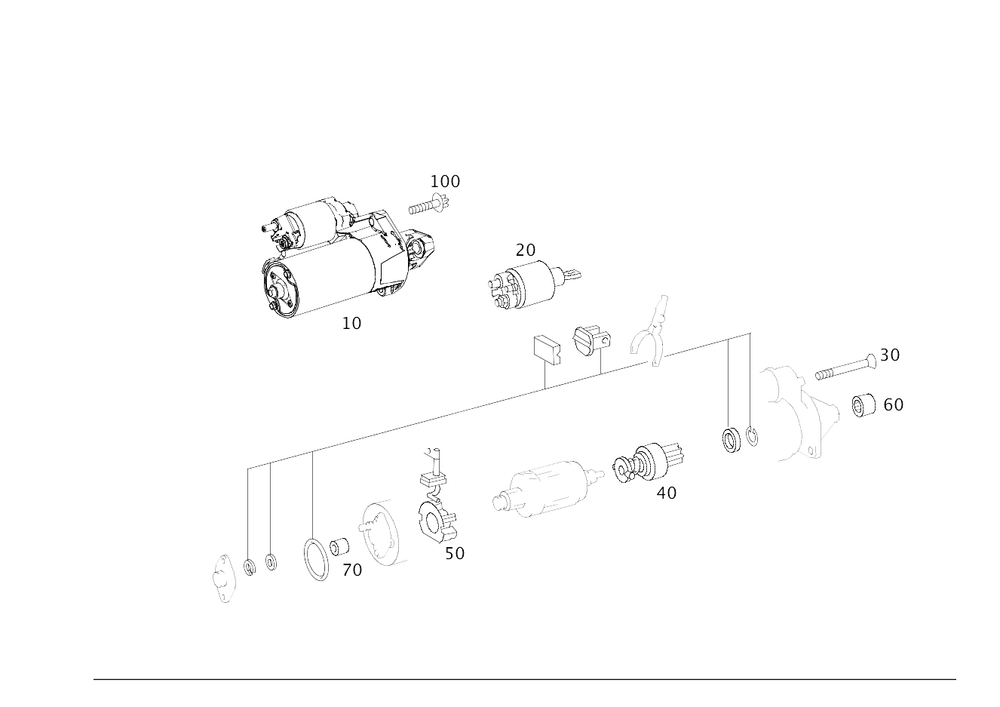 100
20
10
30
60
40
50
70