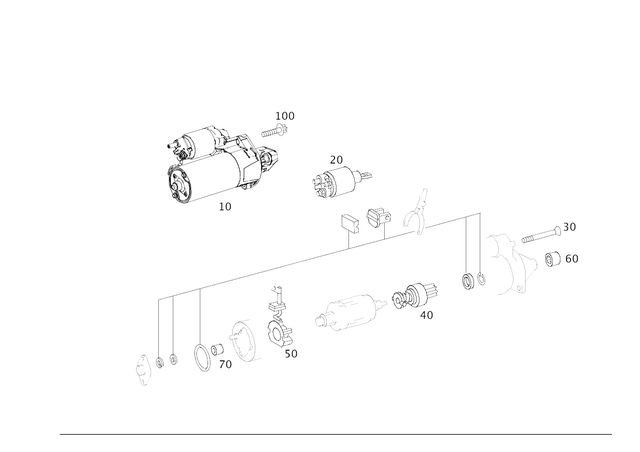 100
20
10
30
60
40
50
70