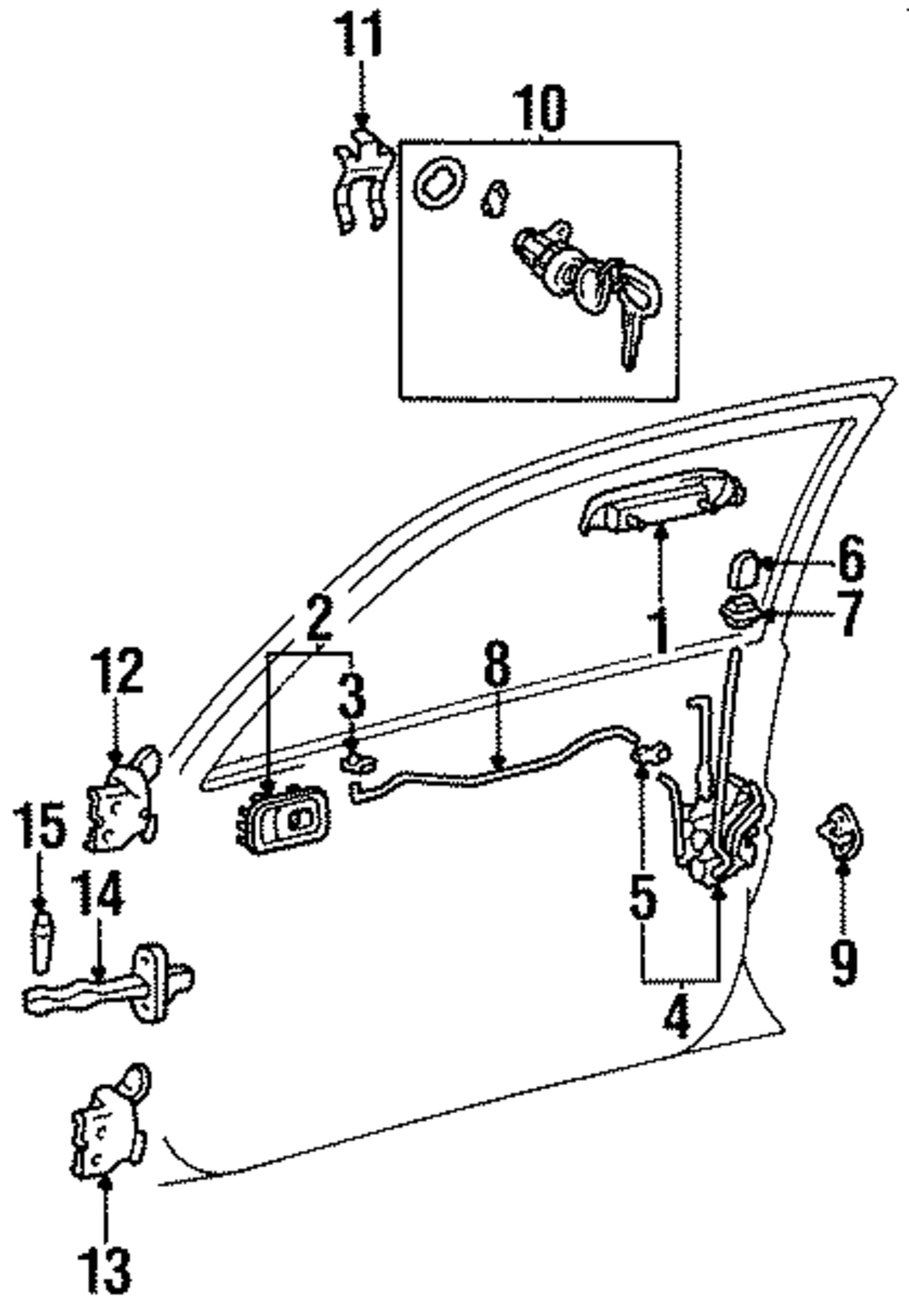 11
10
6
7
2
1
12
3
8
15
14
5
9
4
13