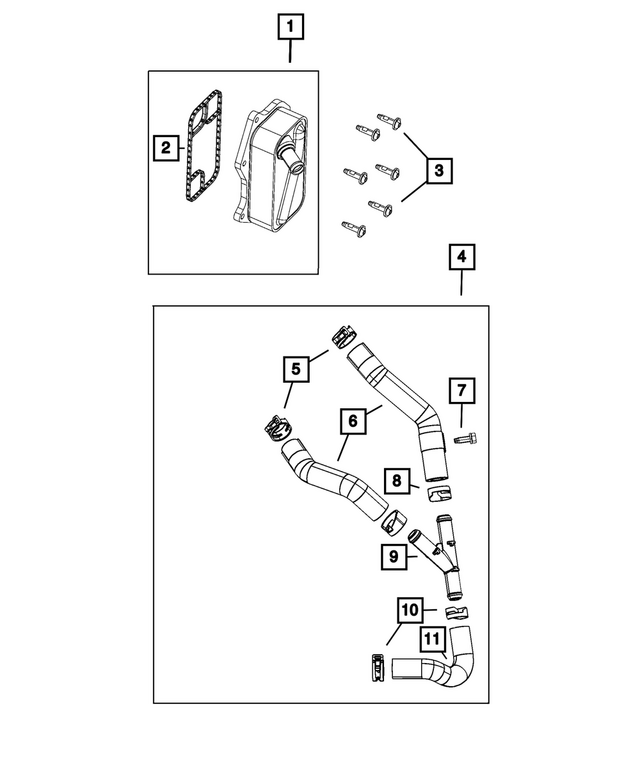 1
2
3
4
5
6
7
8
9
10
11