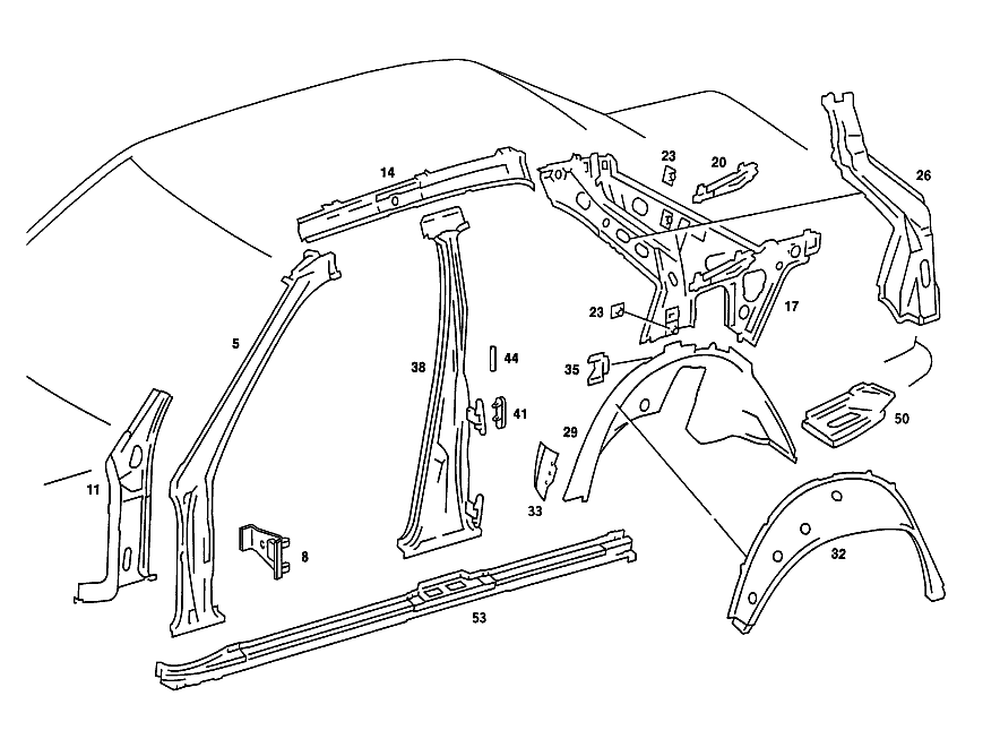 14
23
20
26
5
38
44
23
17
35
41
29
50
11
33
8
32
53