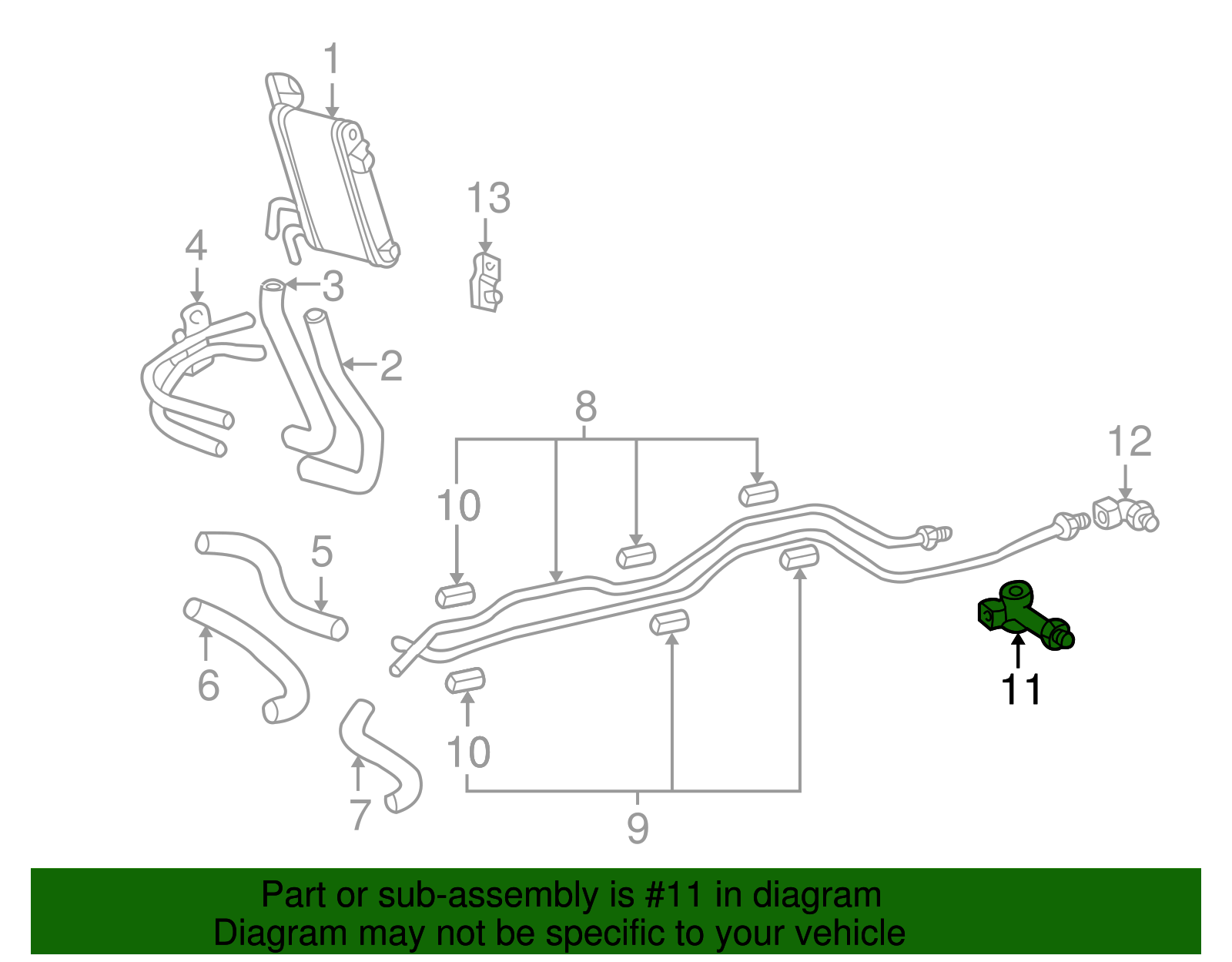 1
13
4
3
2
8
12
10
5
6
11
10
7
9

Part or sub-assembly is #11 in diagram
Diagram may not be specific to your vehicle