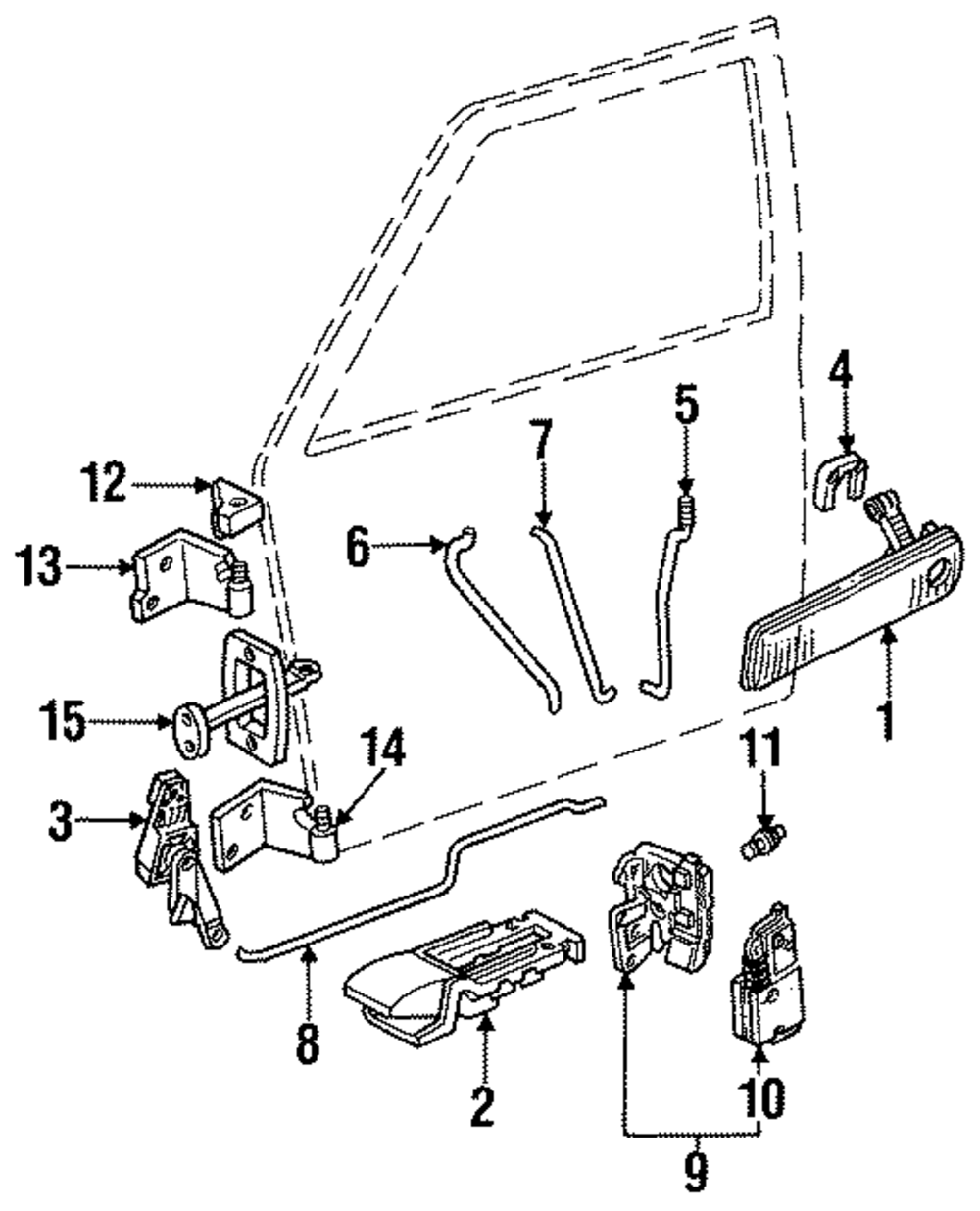 4
5
7
12
6
13
1
15
14
11
3
8
2
10
9