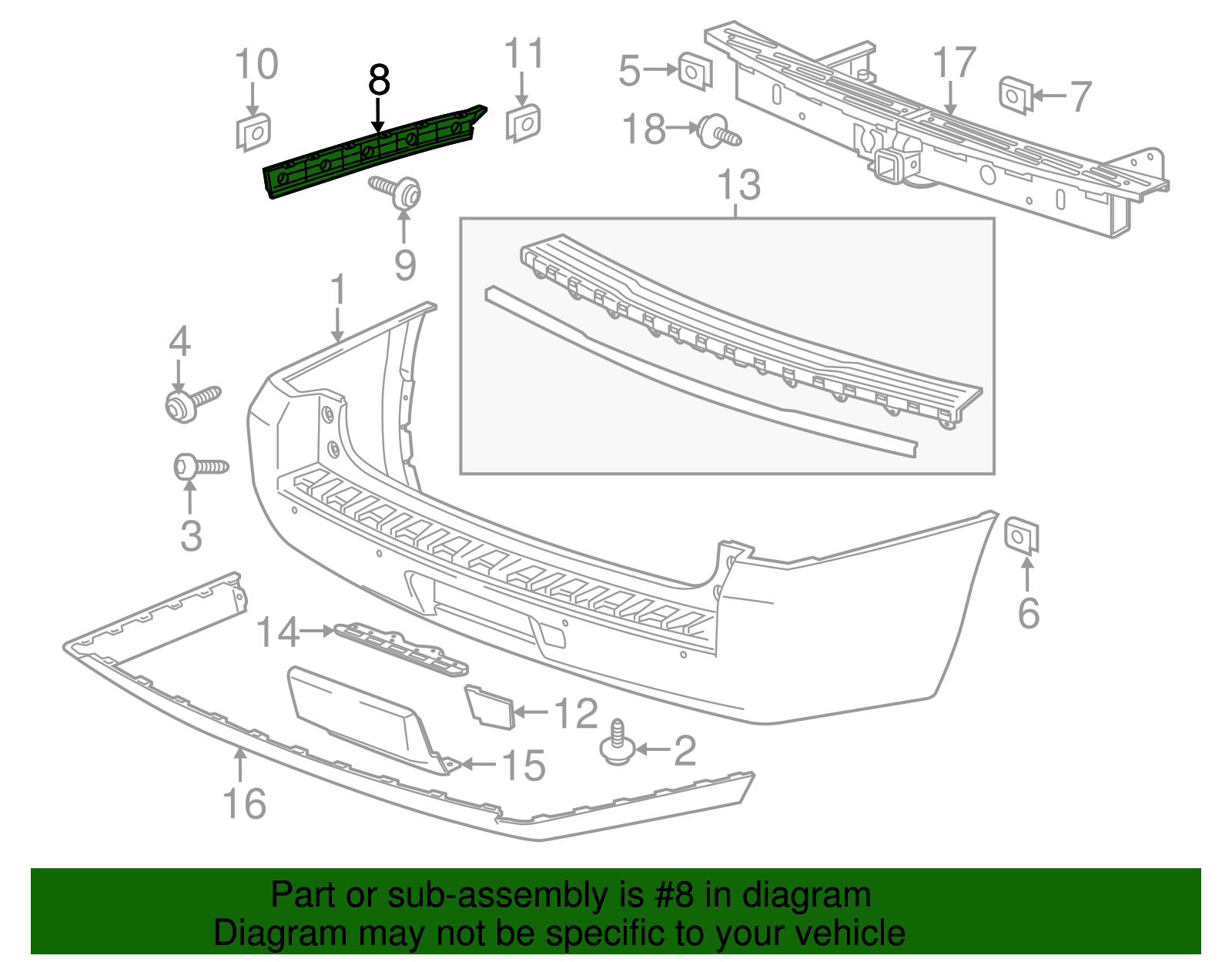 10
8
11
5
17
7
18
13
9
1
4
3
6
14
12
2
15
16

Part or sub-assembly is #8 in diagram
Diagram may not be specific to your vehicle