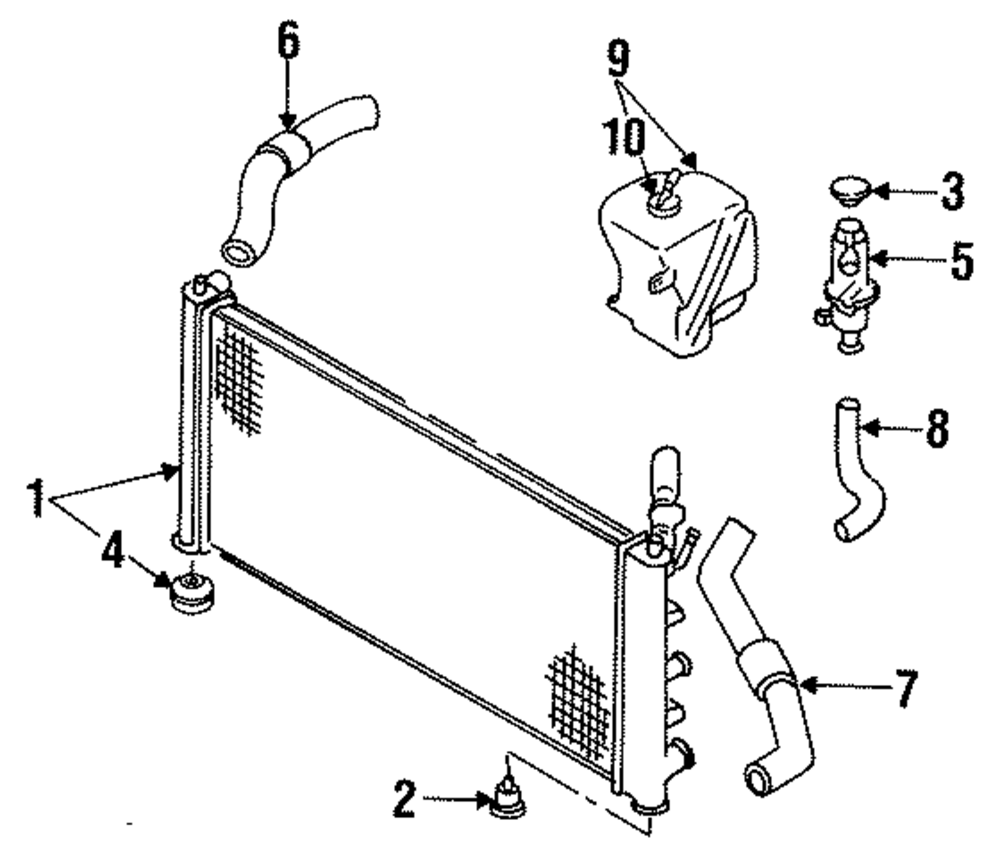 6
9
10
3
5
8
1
4
7
2