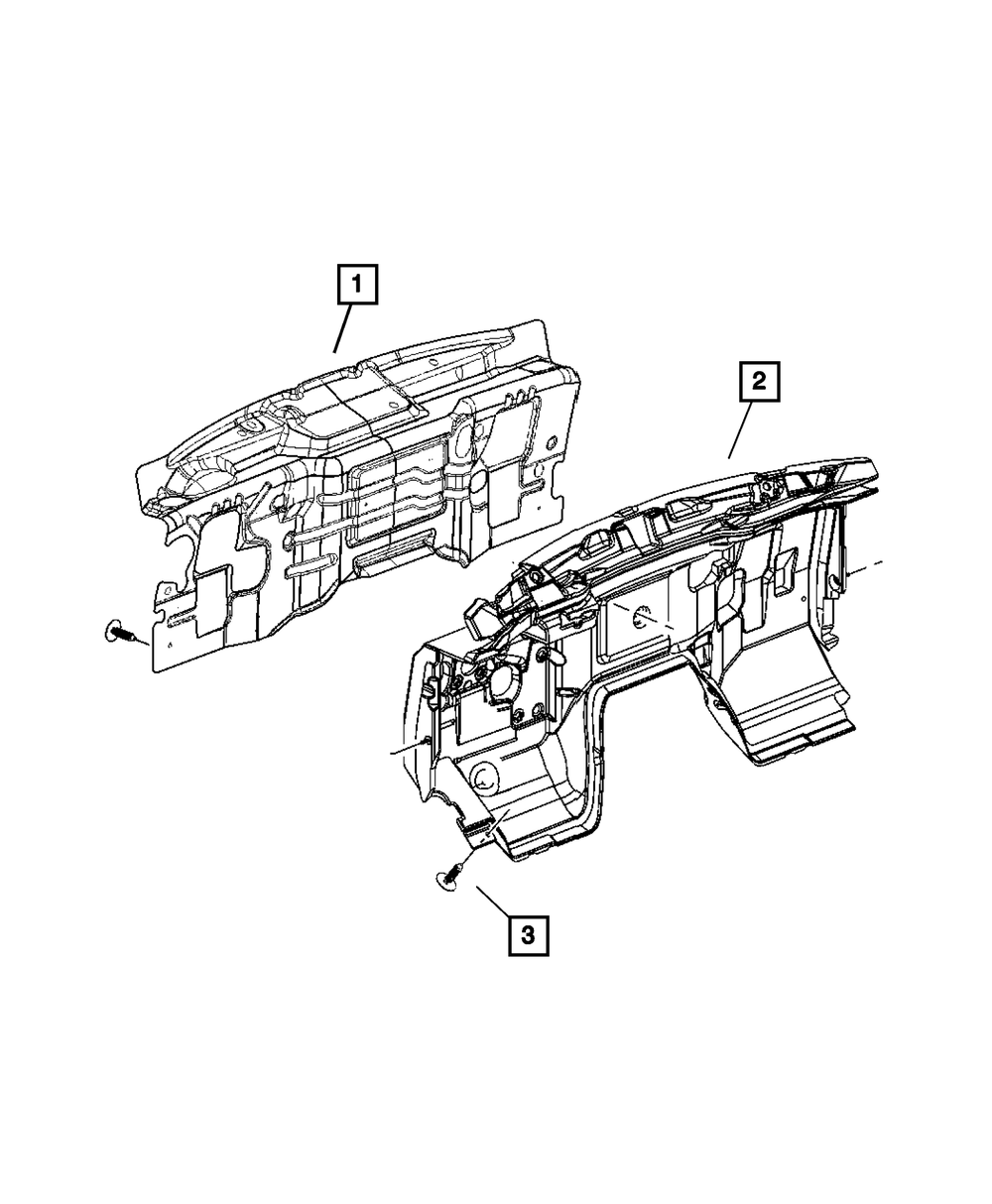 1

2

3