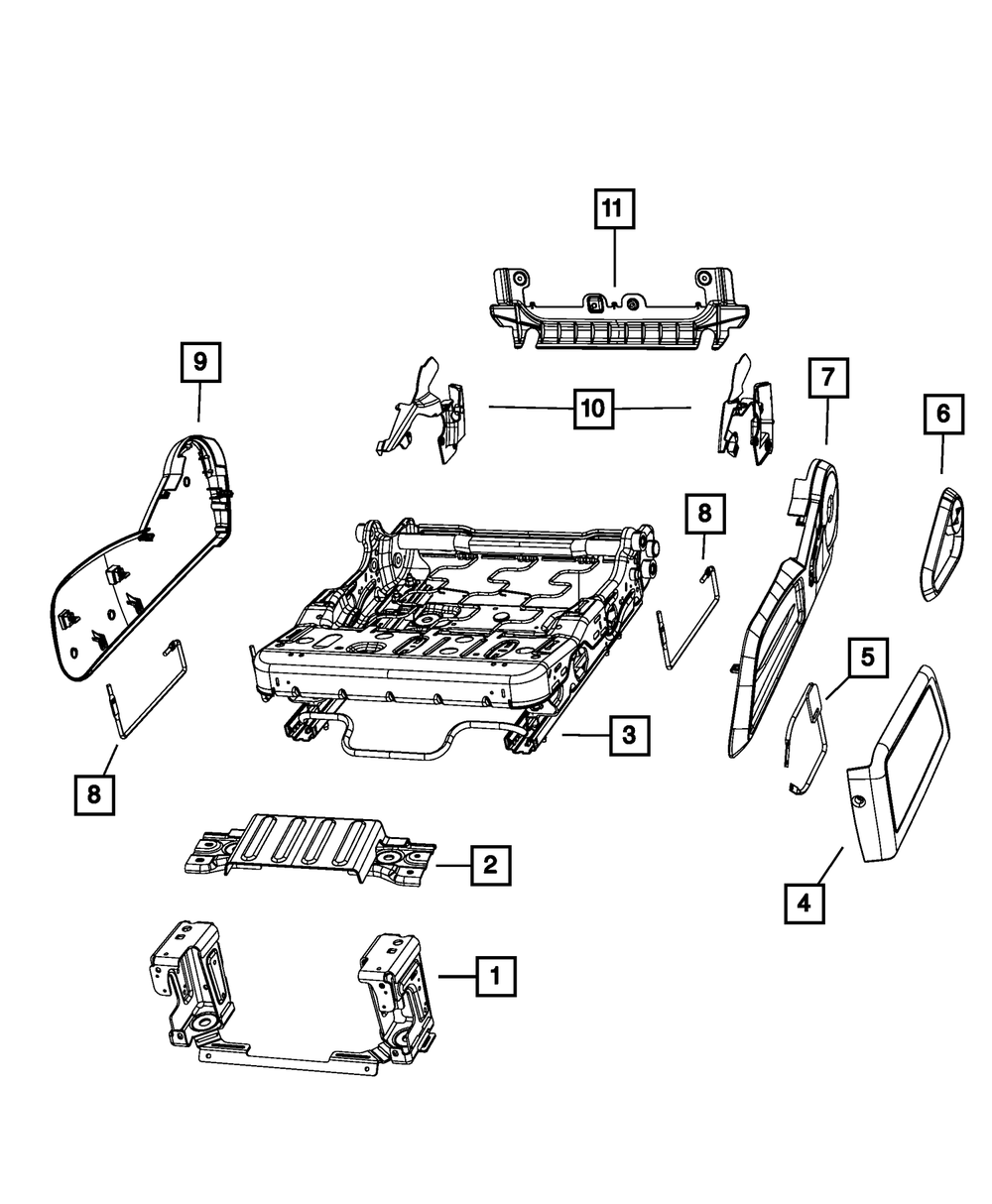 11

9

10

7

6

8

5

3

8

4

2

1