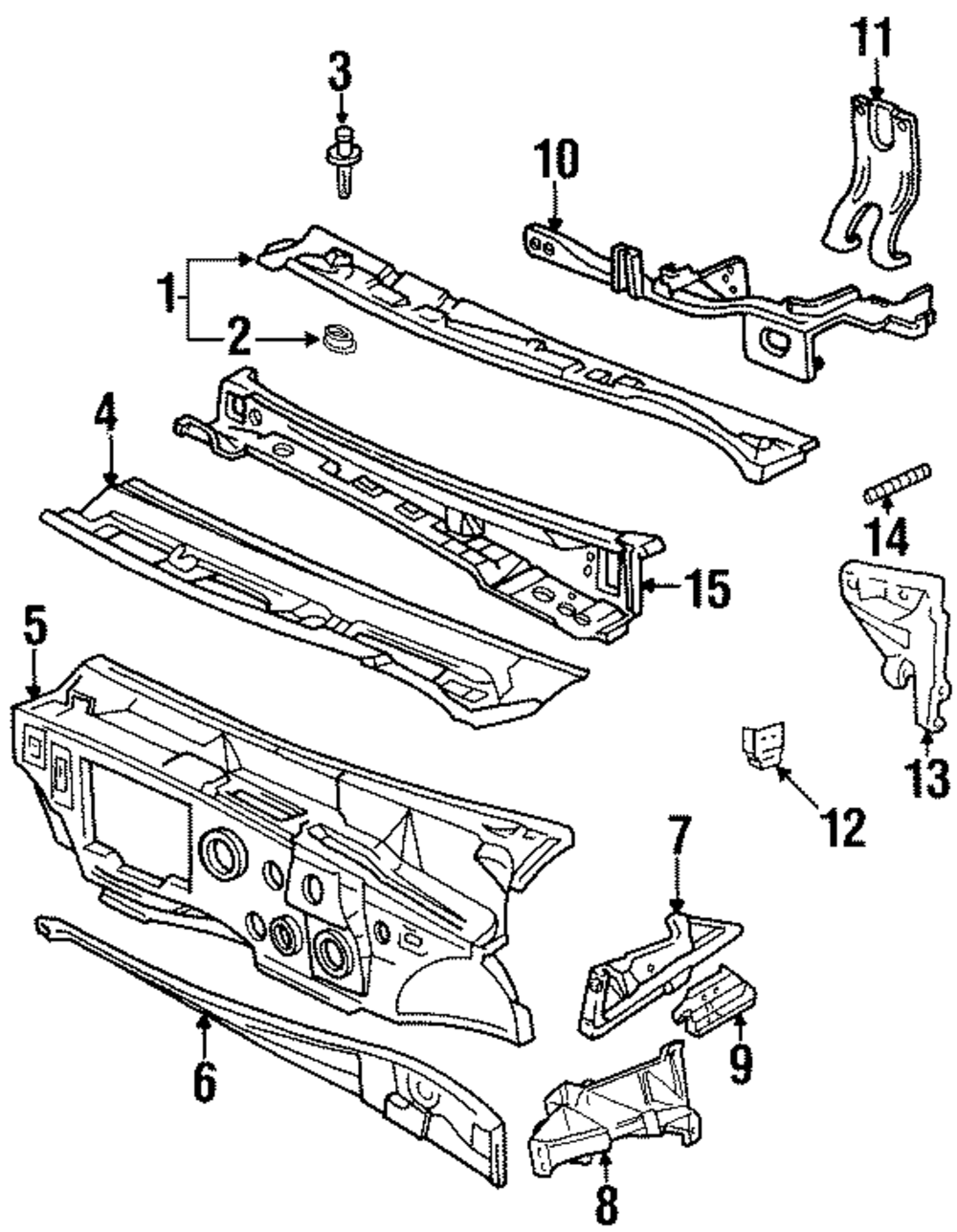 3
11
10
1
2
4
14
15
5
13
12
7
9
6
8