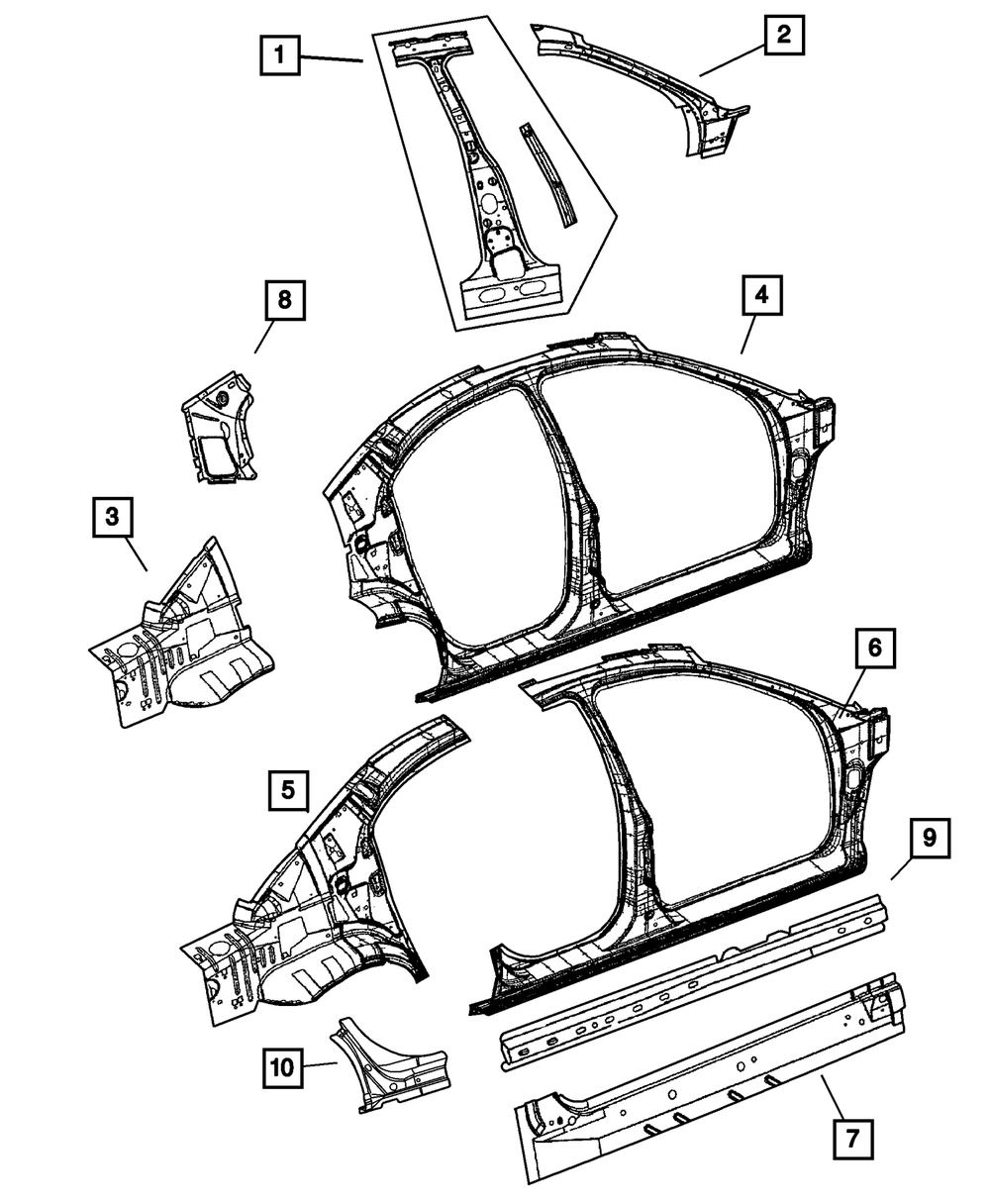 1
2
8
4
3
6
5
9
10
7