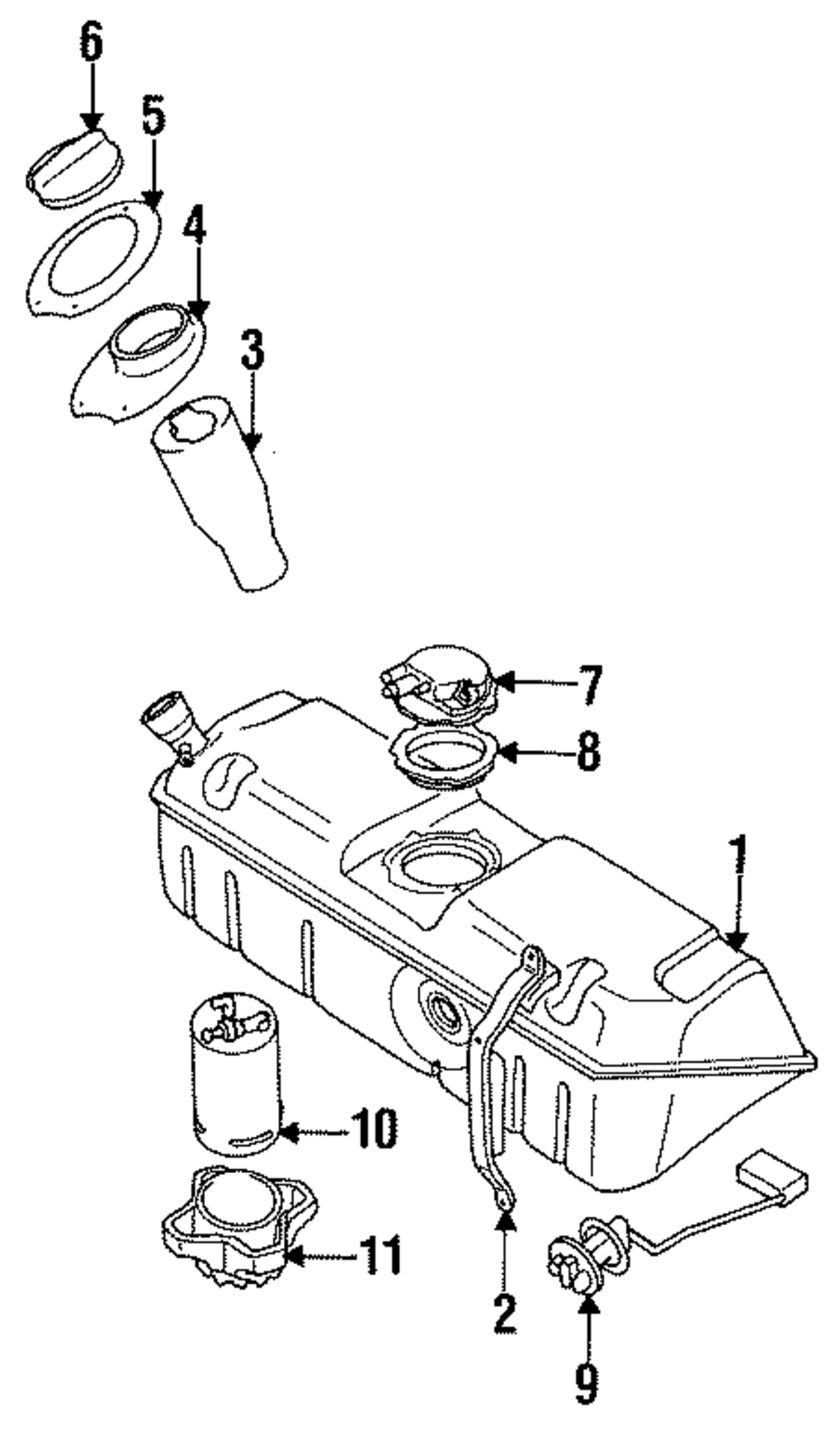 6
5
4
3
7
8
1
10
11
2
9