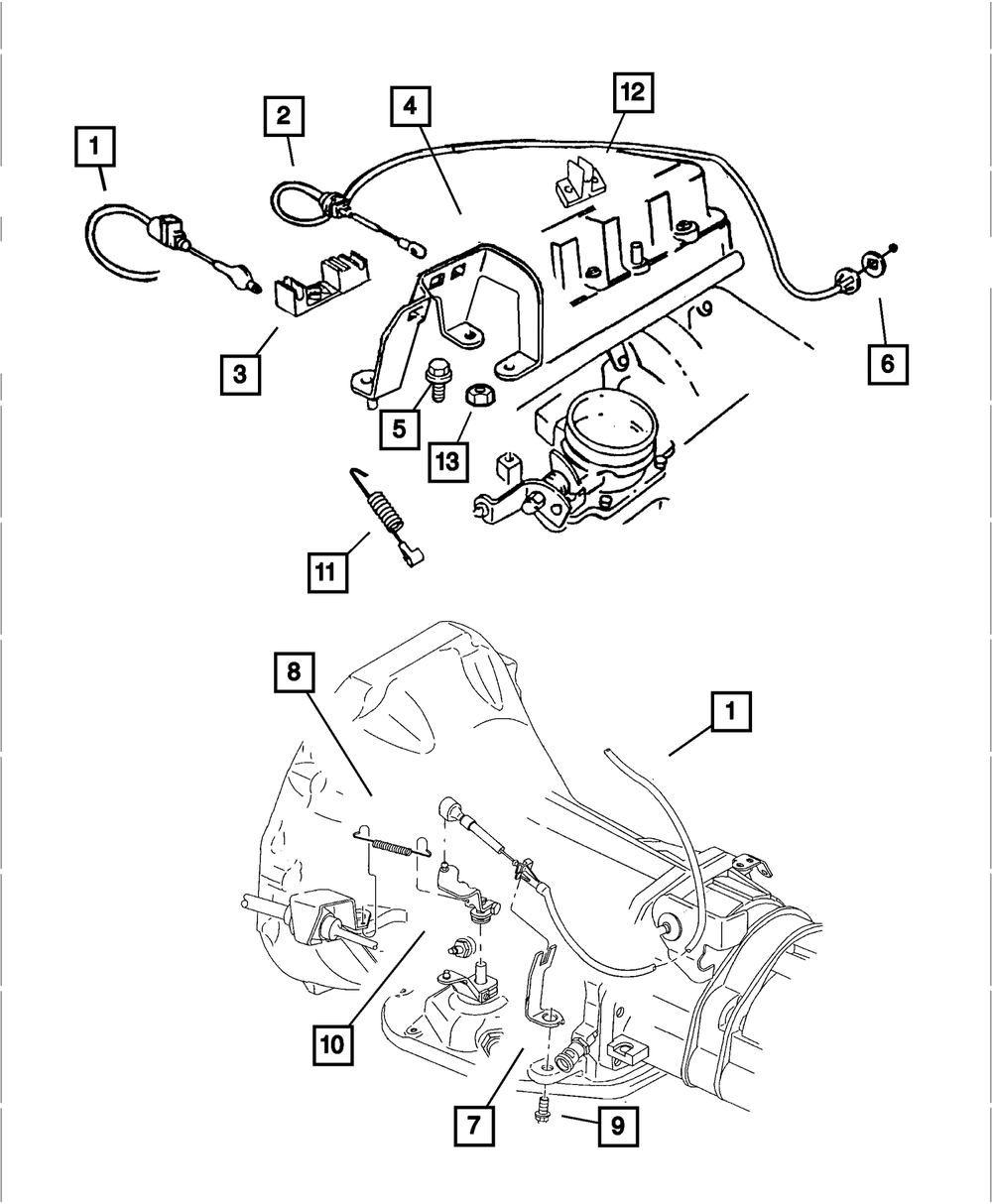 1
2
4
12
3
5
13
6
11
8
1
10
7
9