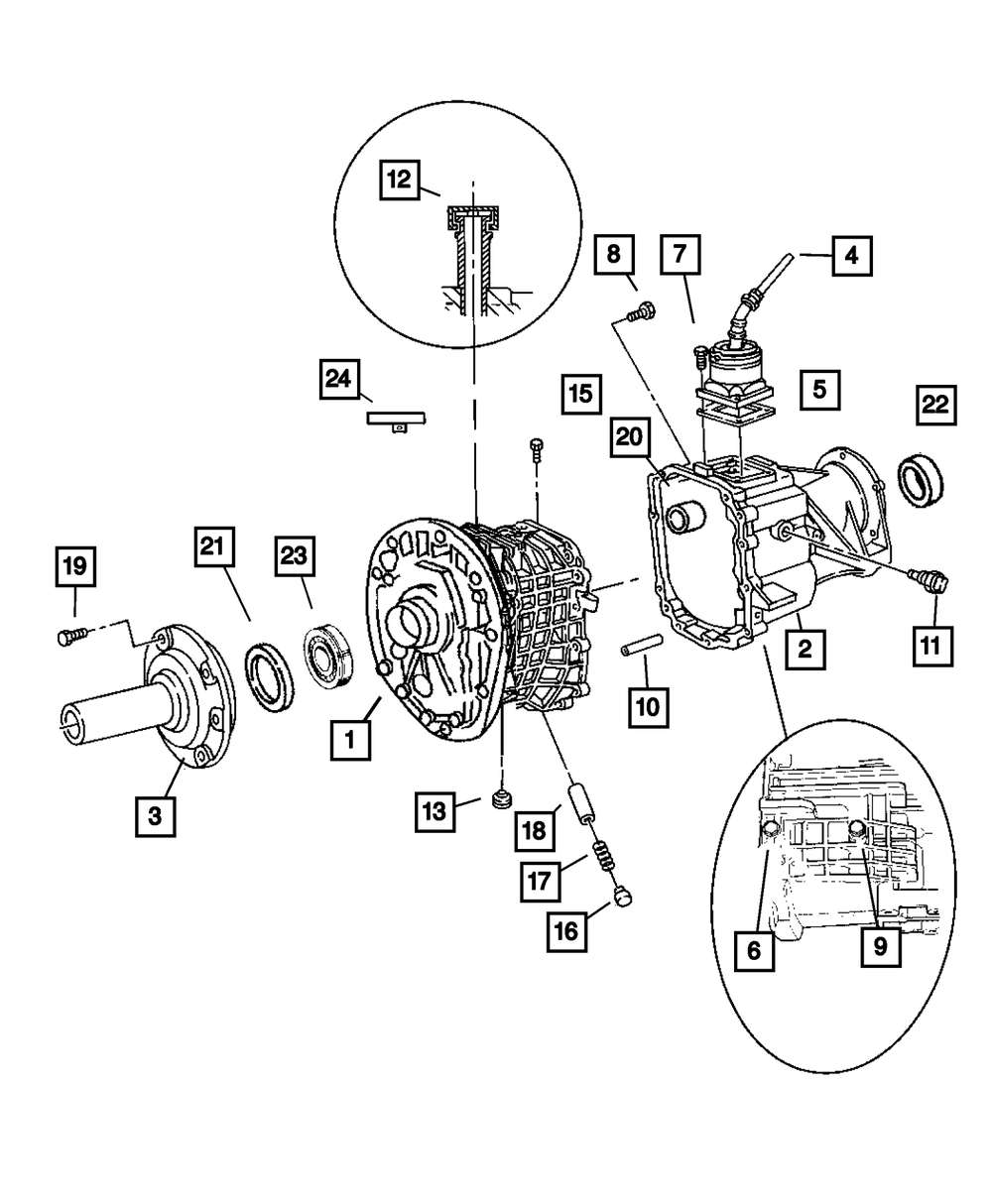 12
8
7
4
24
15
5
22
20
19
21
23
11
2
10
1
3
13
18
17
16
6
9