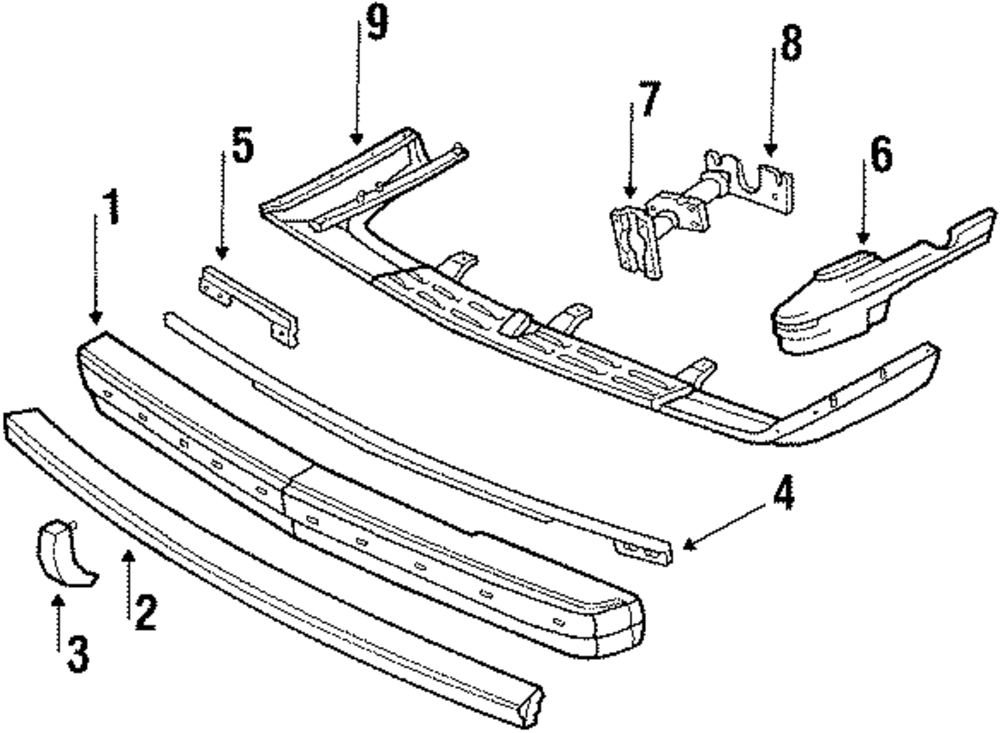 9
8
7
5
6
1
4
2
3