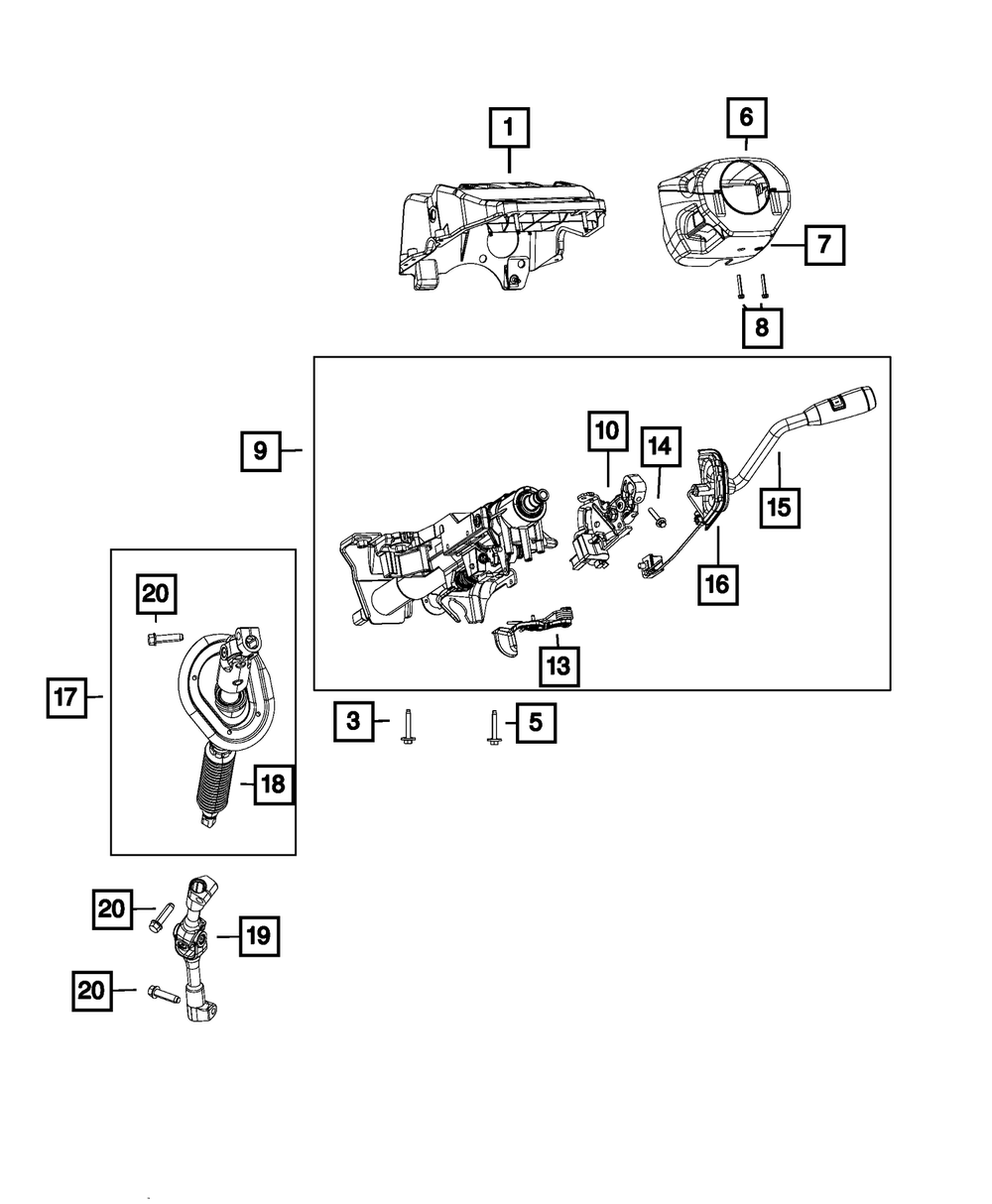 1
6
7
8
9
10
14
15
16
13
20
17
18
3
5
20
19
20