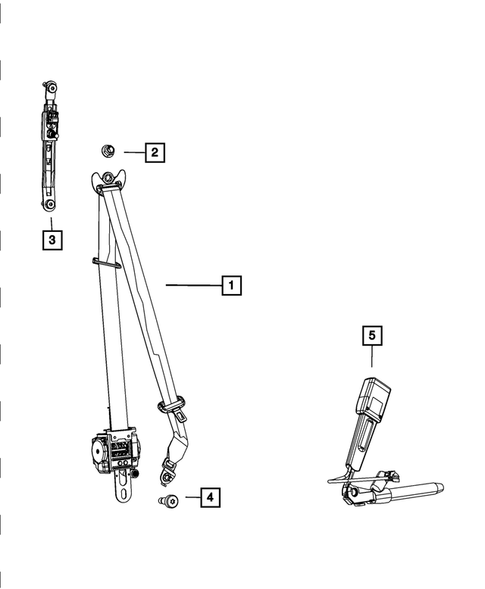 2
3
1
5
4