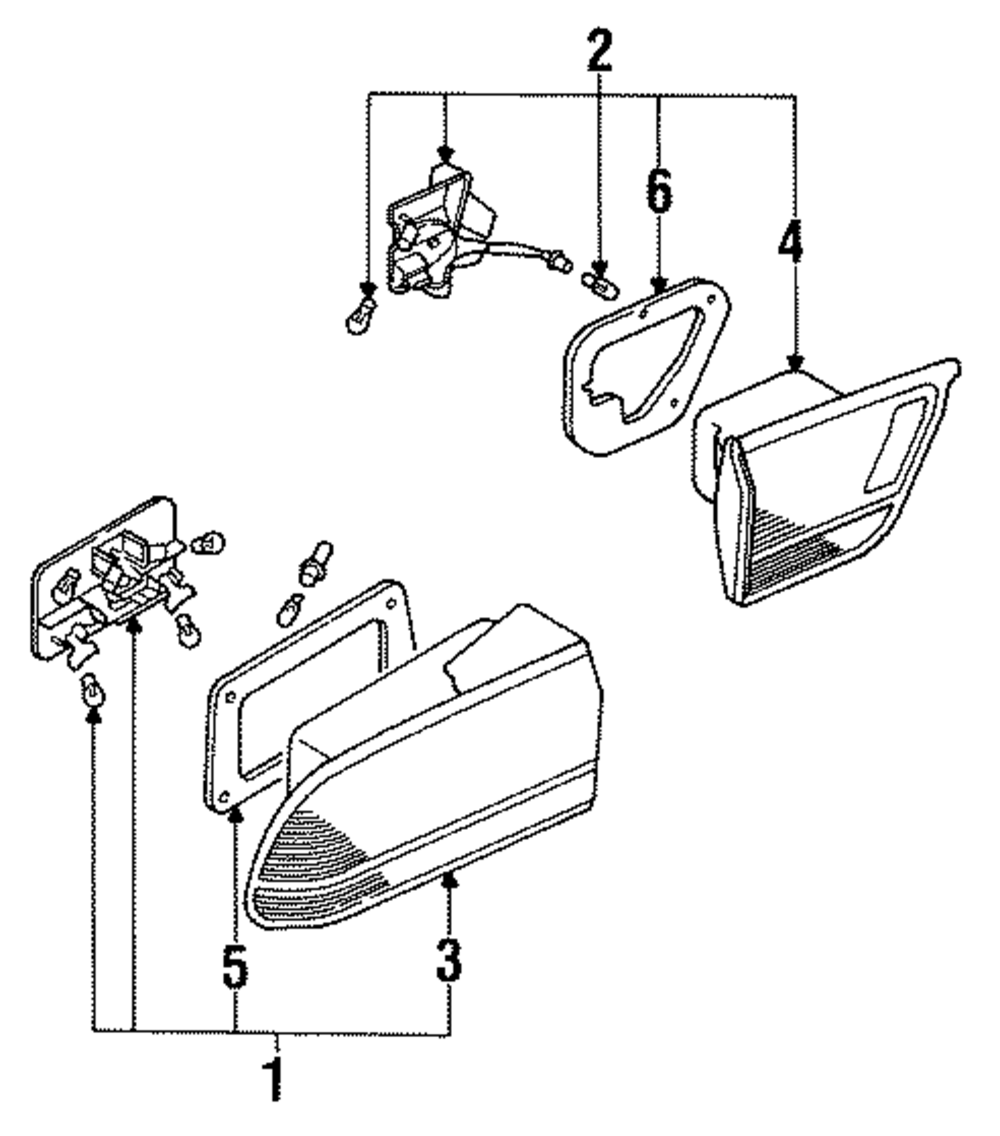 2
6
4
5
3
1