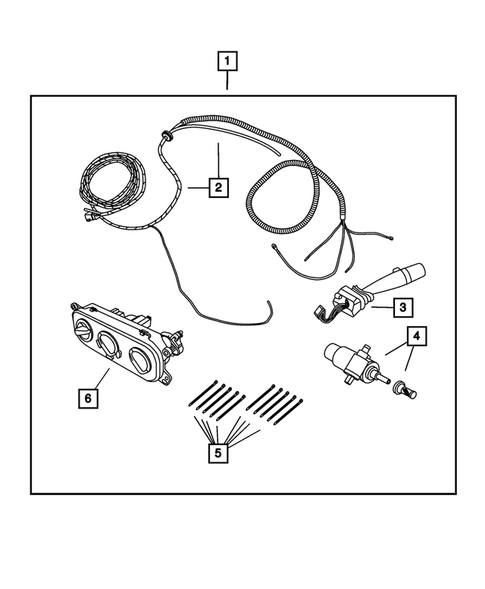 1
2
3
4
6
5