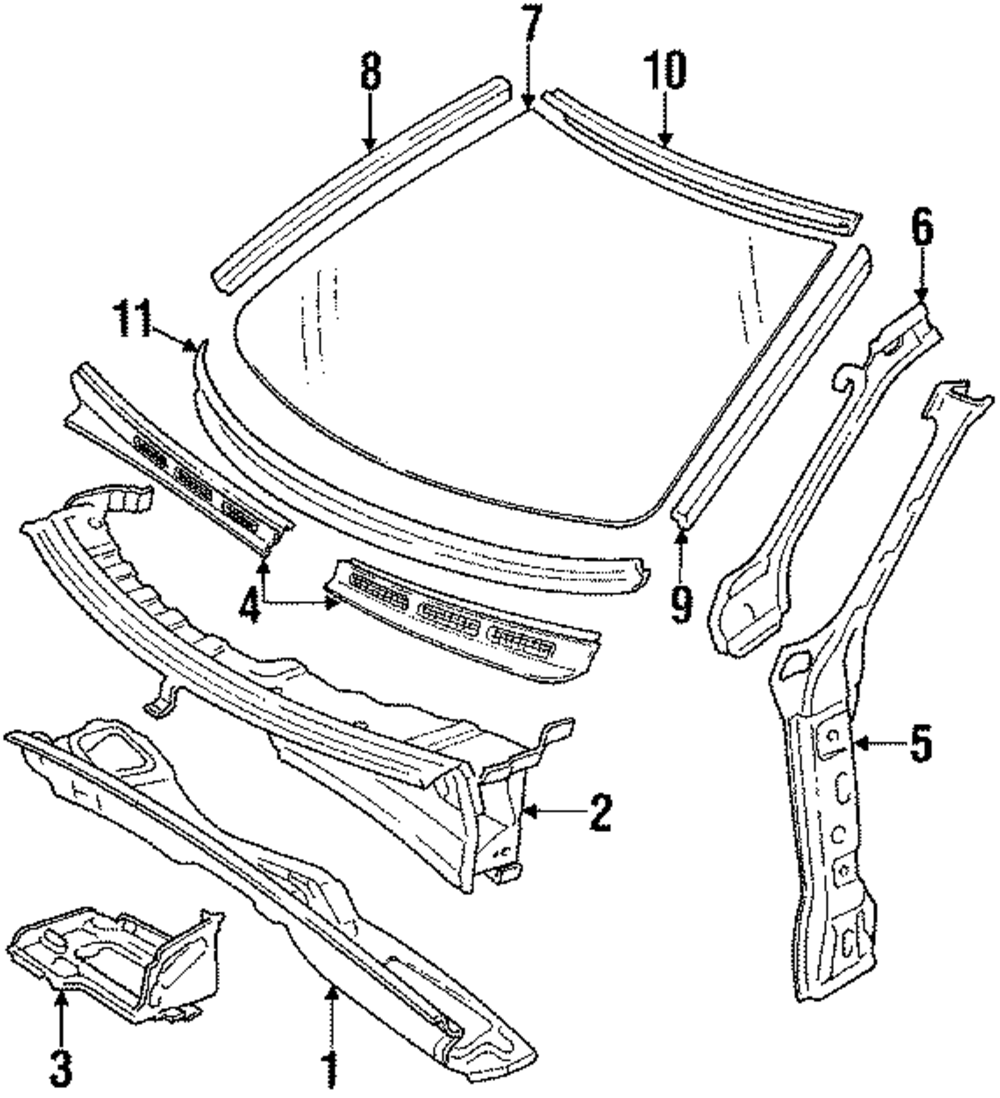 8
7
10
6
11
4
9
5
2
3
1