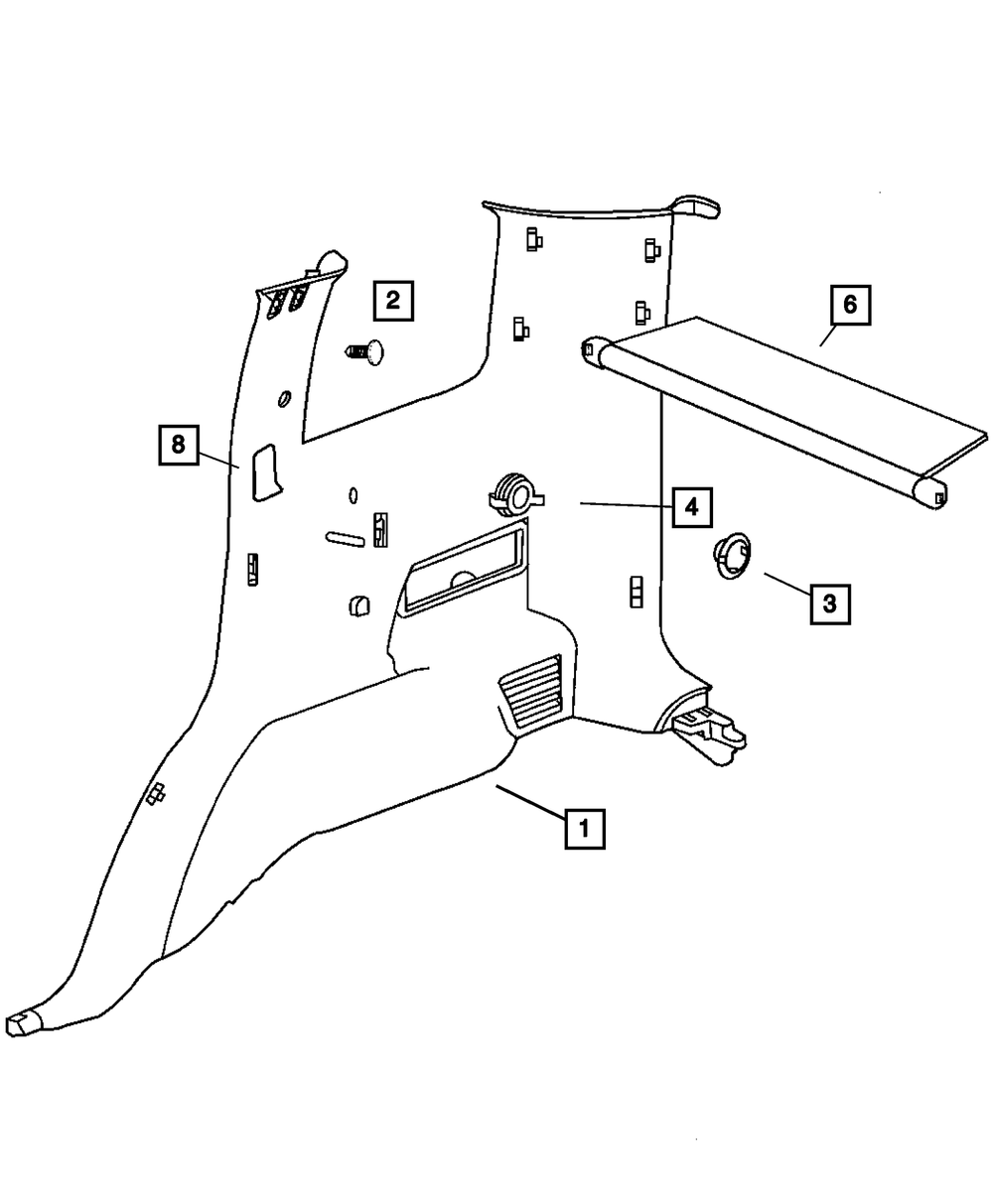 2
6
8
4
3
1