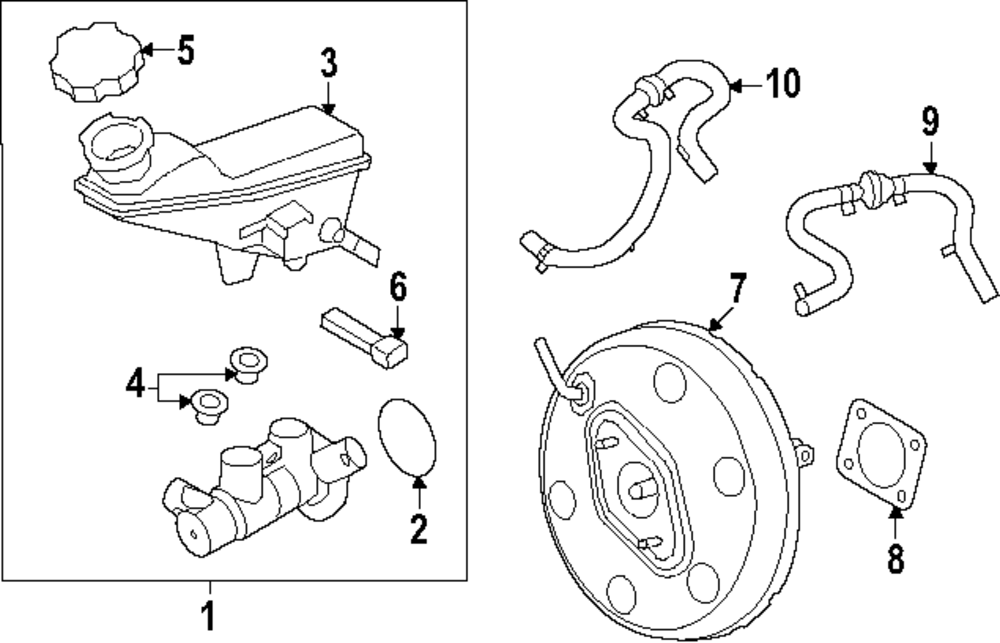 5
3
10
9
6
7
4
2
8
1