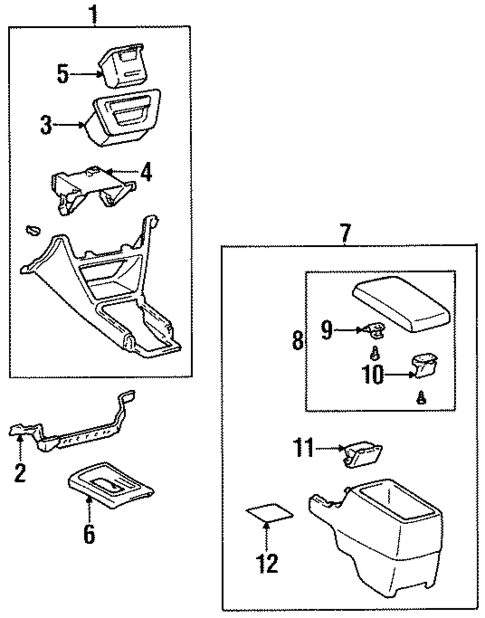 1
5
3
4
2
6
7
8
9
10
11
12