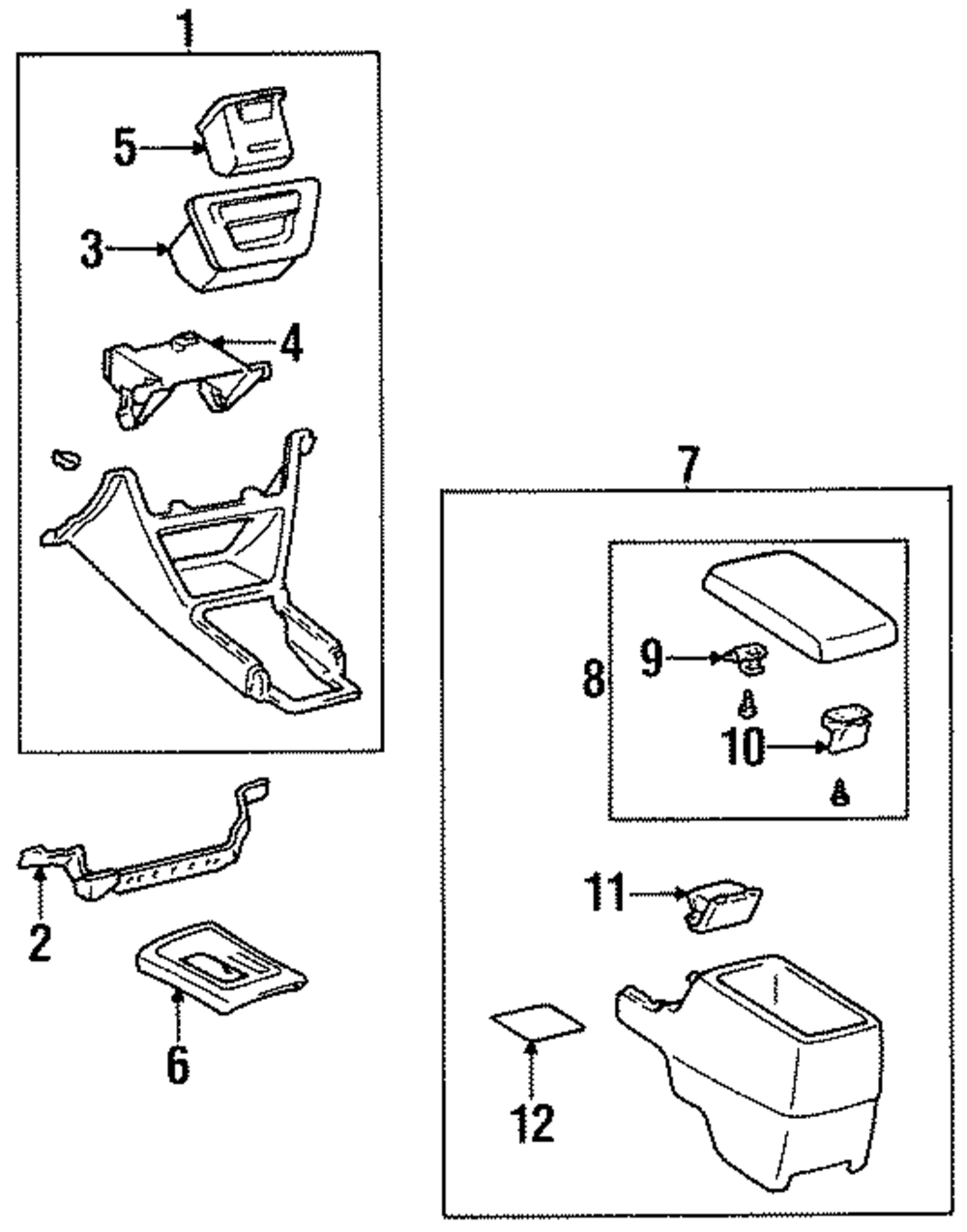 1
5
3
4
2
6
7
8
9
10
11
12