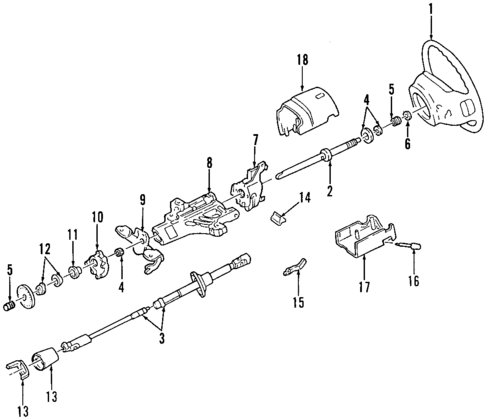 1
18
4
5
6
7
2
8
14
9
10
11
12
5
4
17
16
15
3
13
13