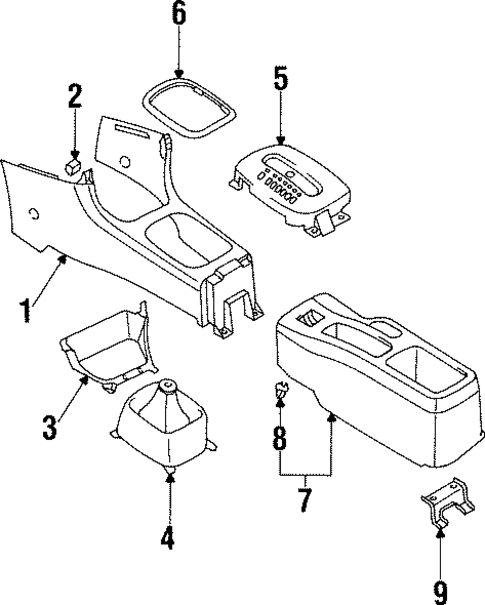 6
2
5
1
3
8
7
4
9