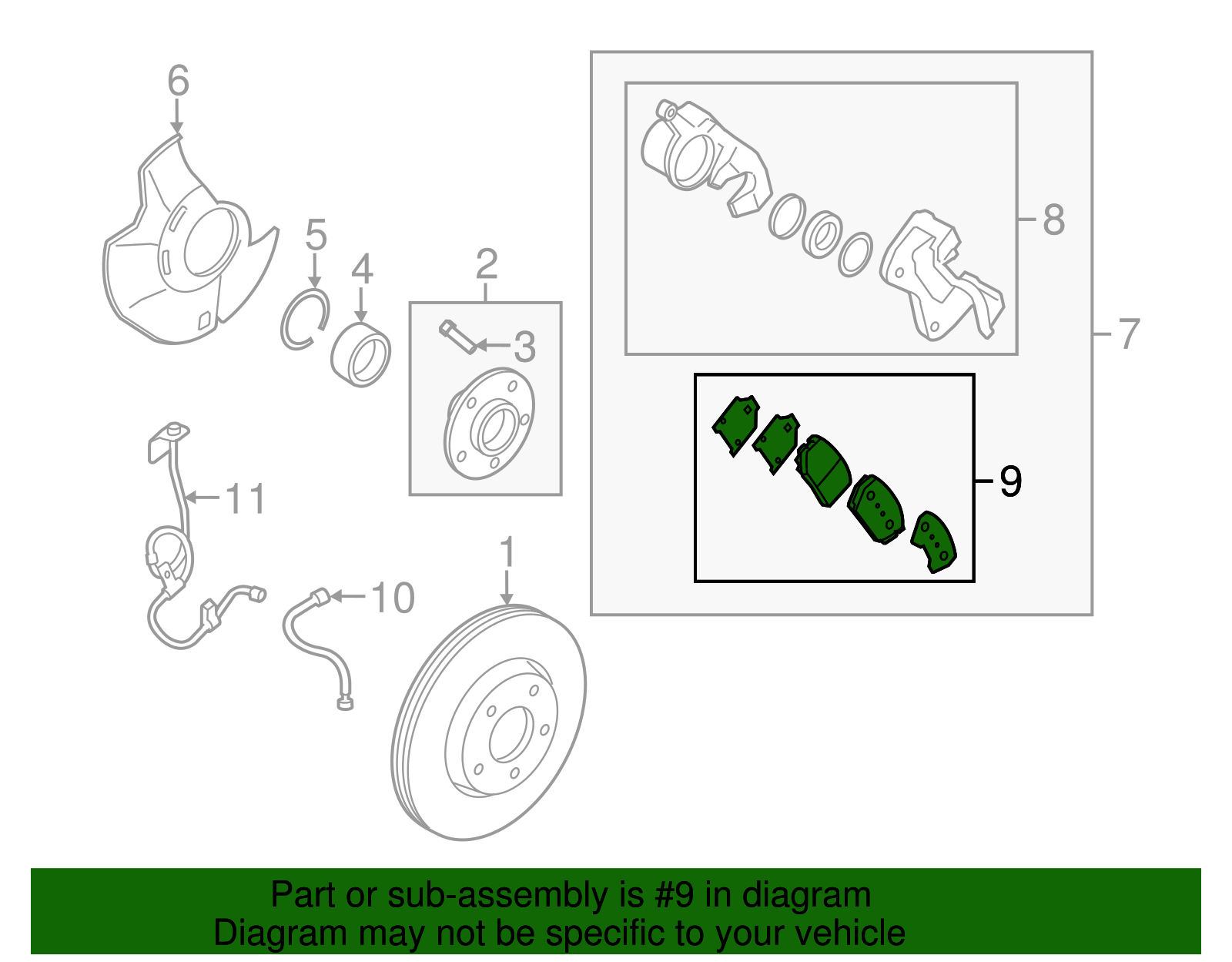 6
5
4
2
3
8
7
9
11
10
1

Part or sub-assembly is #9 in diagram
Diagram may not be specific to your vehicle