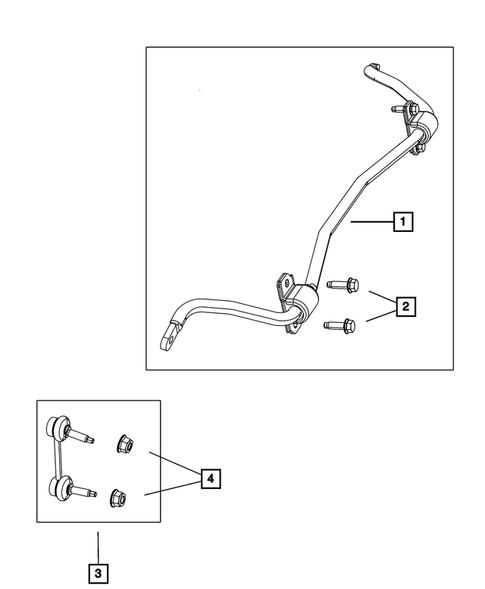 1

2

4

3