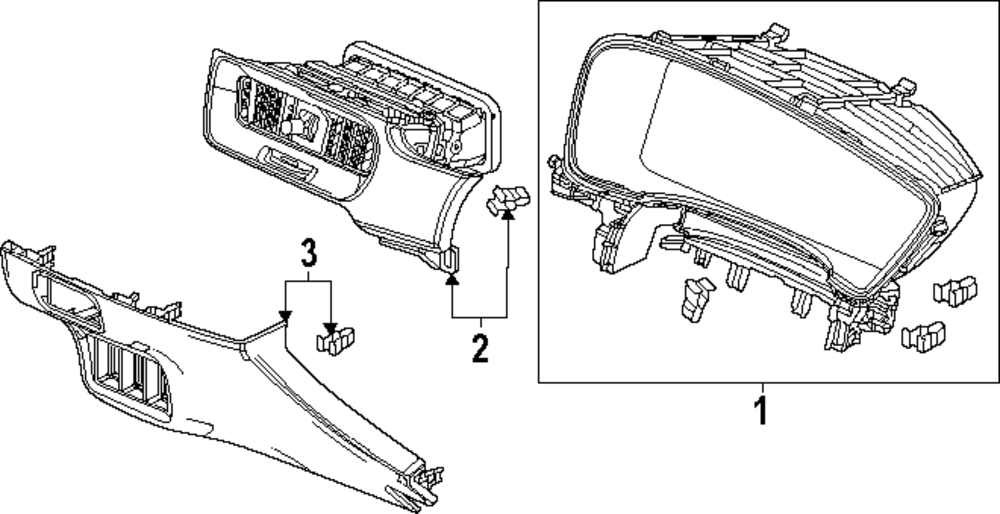 3
2
1