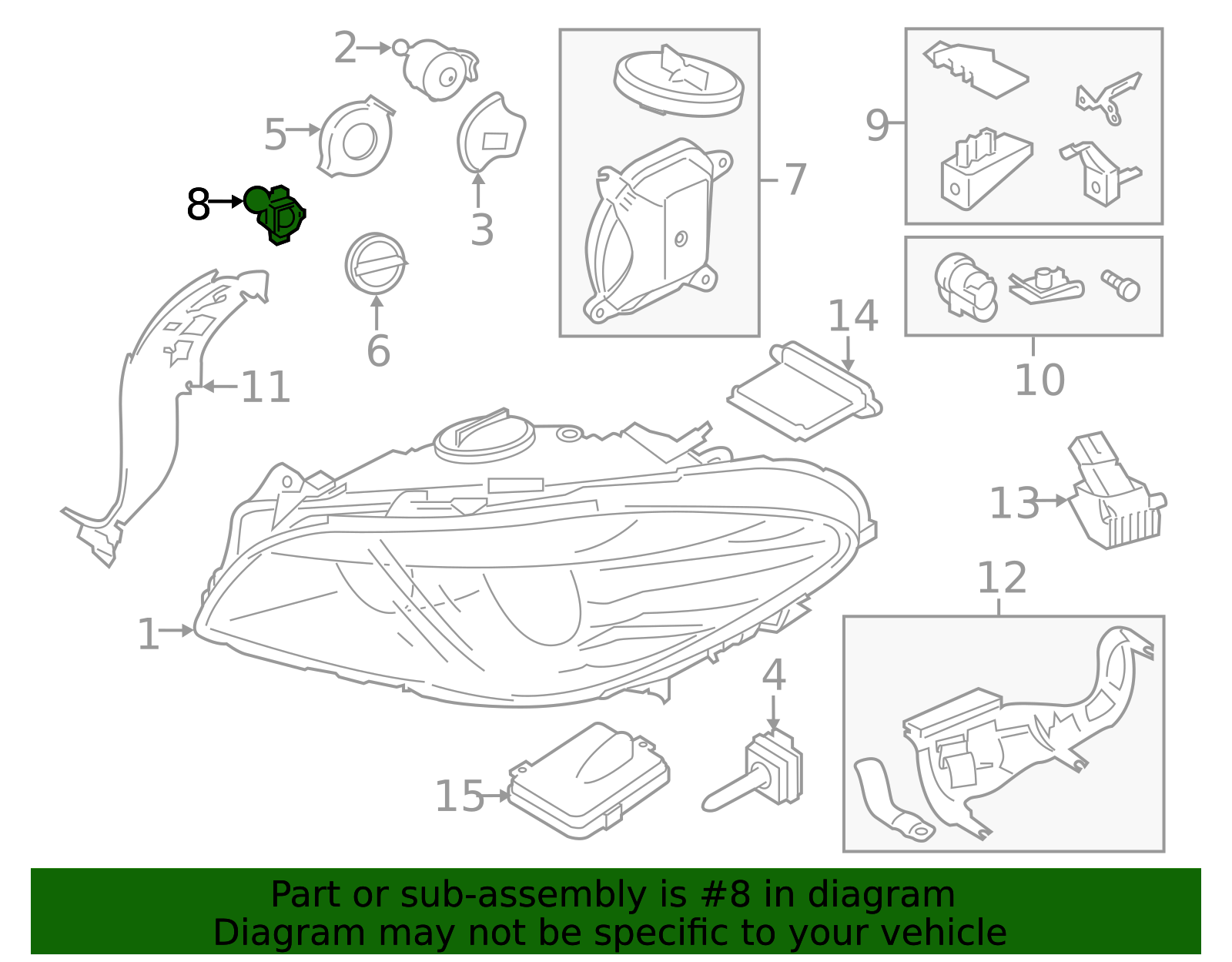 2
5
3
8
6
7
9
10
14
11
13
12
1
4
15

Part or sub-assembly is #8 in diagram
Diagram may not be specific to your vehicle