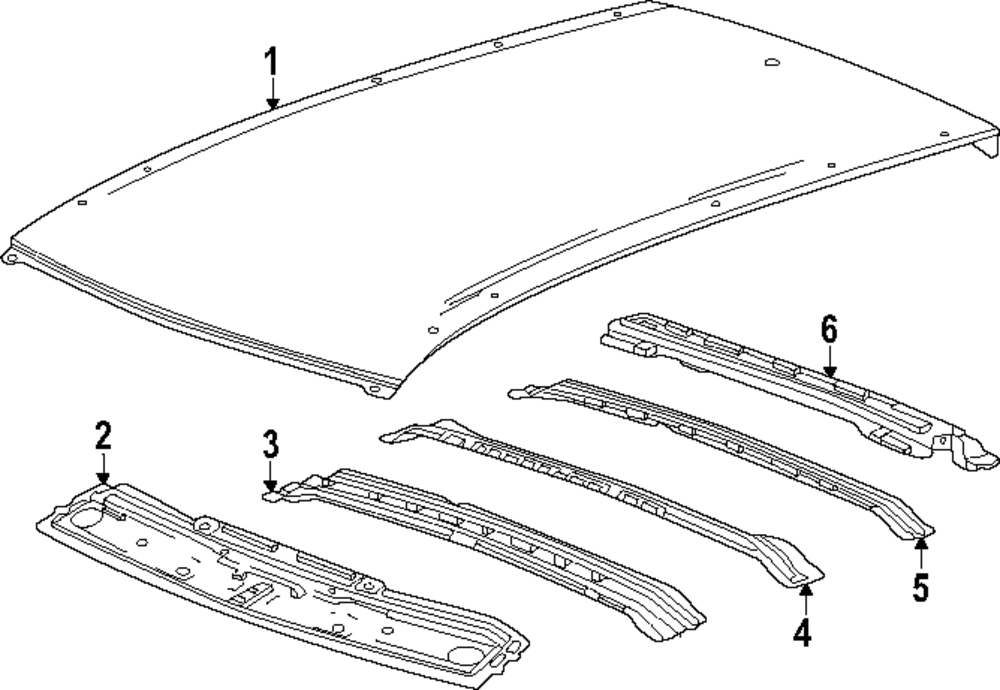 1
6
2
3
5
4