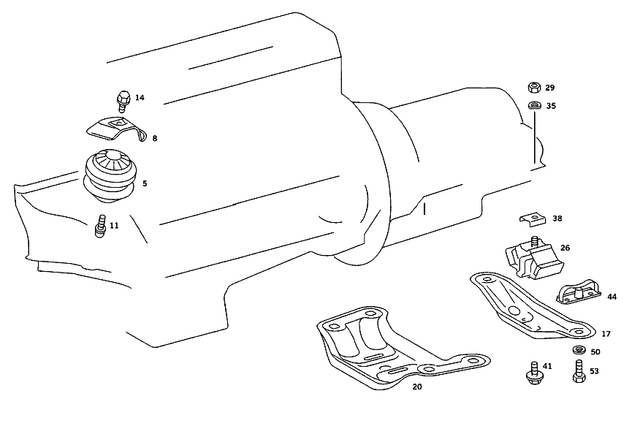 14
8
5
11
29
35
38
26
44
17
50
41
53
20