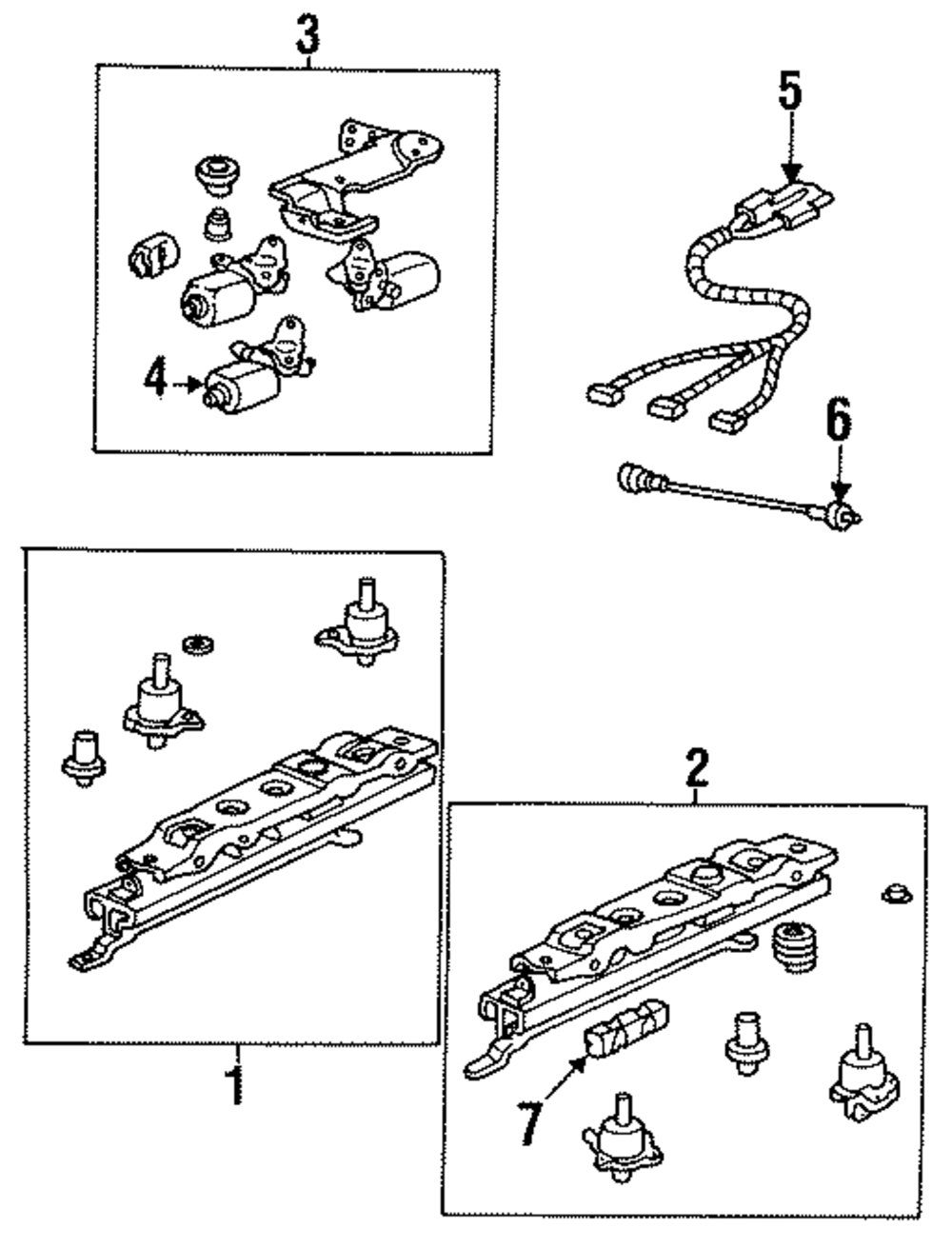 3
5
4
6
2
1
7